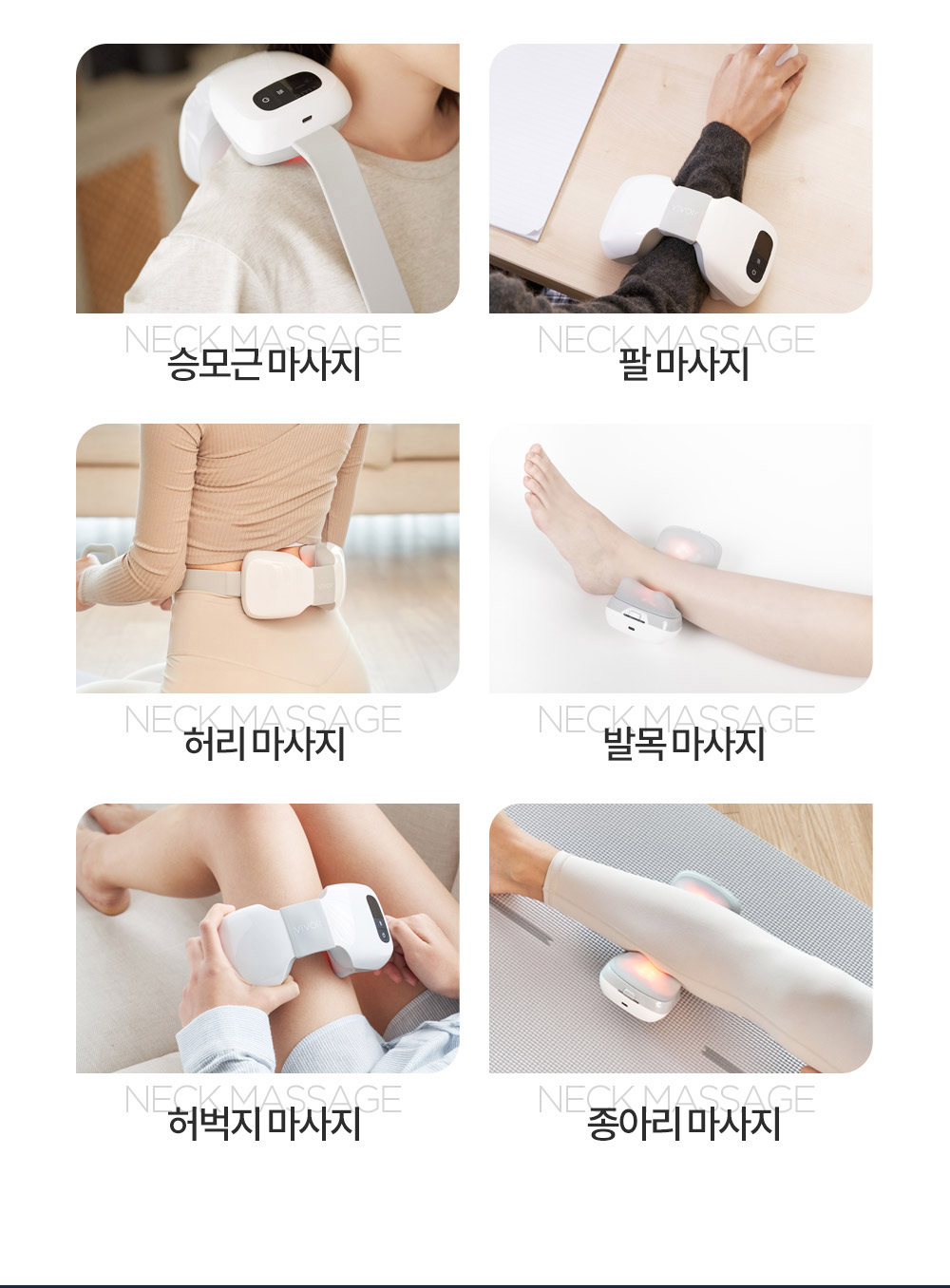 NECK MASSAGE
승모근 마사지

NECK MASSAGE
팔 마사지

NECK MASSAGE
허리 마사지

NECK MASSAGE
발목 마사지

NECK MASSAGE
허벅지 마사지

NECK MASSAGE
종아리 마사지