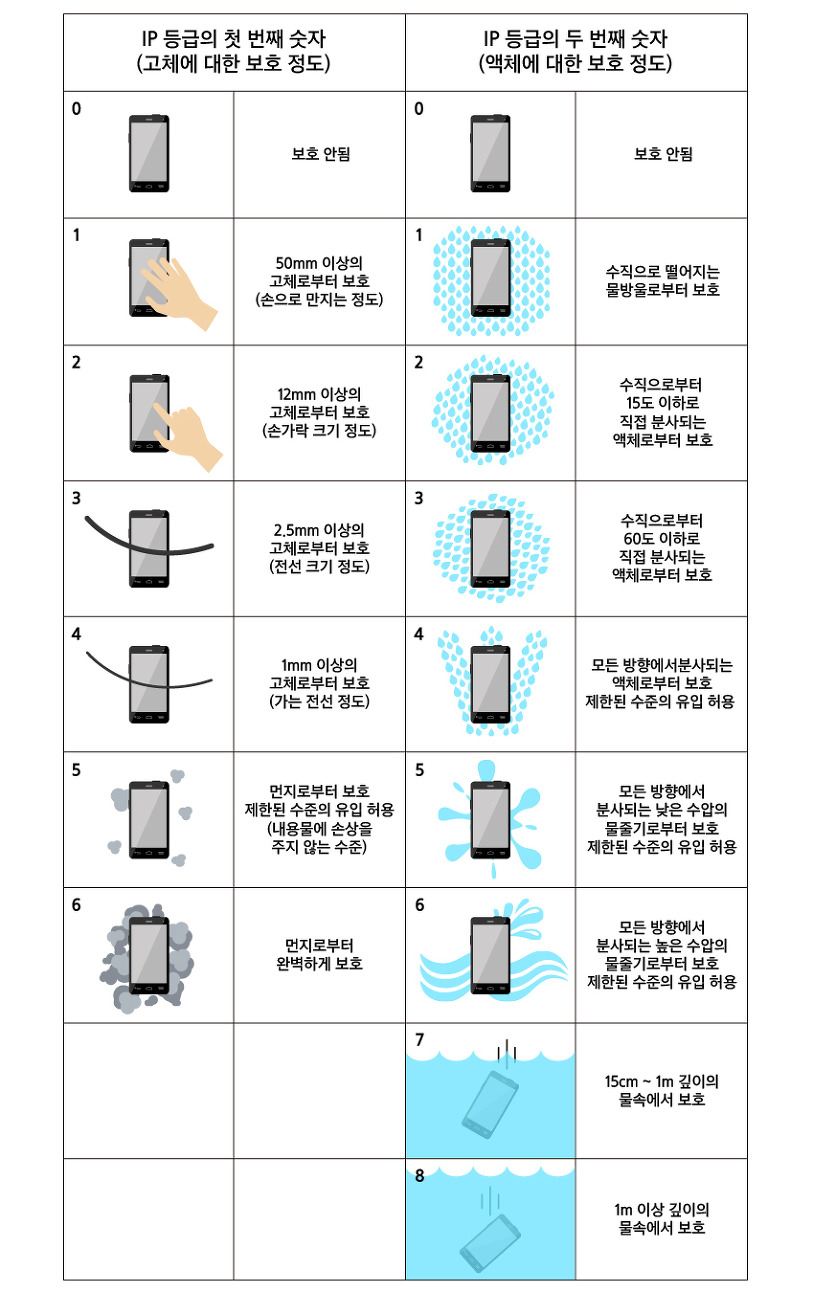 | IP 등급의 첫 번째 숫자 (고체에 대한 보호 정도) | | IP 등급의 두 번째 숫자 (액체에 대한 보호 정도) | |
|---|---|---|---|
| 0 | 보호 안됨 | 0 | 보호 안됨 |
| 1 | 50mm 이상의 고체로부터 보호 (손으로 만지는 정도) | 1 | 수직으로 떨어지는 물방울로부터 보호 |
| 2 | 12mm 이상의 고체로부터 보호 (손가락 크기 정도) | 2 | 수직으로부터 15도 이하로 직접 분사되는 액체로부터 보호 |
| 3 | 2.5mm 이상의 고체로부터 보호 (전선 크기 정도) | 3 | 수직으로부터 60도 이하로 직접 분사되는 액체로부터 보호 |
| 4 | 1mm 이상의 고체로부터 보호 (가는 전선 정도) | 4 | 모든 방향에서분사되는 액체로부터 보호 제한된 수준의 유입 허용 |
| 5 | 먼지로부터 보호 제한된 수준의 유입 허용 (내용물에 손상을 주지 않는 수준) | 5 | 모든 방향에서 분사되는 낮은 수압의 물줄기로부터 보호 제한된 수준의 유입 허용 |
| 6 | 먼지로부터 완벽하게 보호 | 6 | 모든 방향에서 분사되는 높은 수압의 물줄기로부터 보호 제한된 수준의 유입 허용 |
| | | 7 | 15cm ~ 1m 깊이의 물속에서 보호 |
| | | 8 | 1m 이상 깊이의 물속에서 보호 |