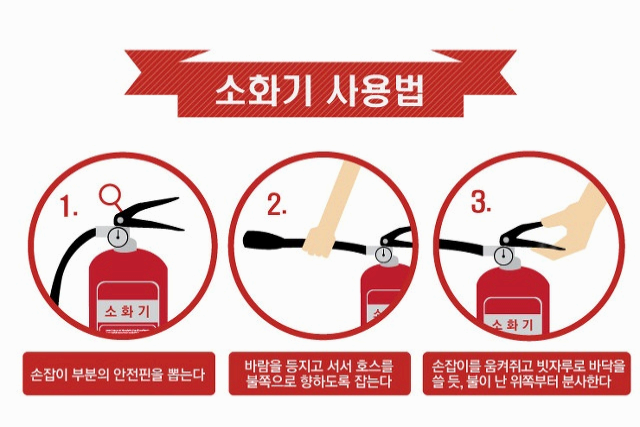 소화기 사용법

1.

소화기

손잡이 부분의 안전핀을 뽑는다

2.

바람을 등지고 서서 호스를 불쪽으로 향하도록 잡는다

3.

소화기

손잡이를 움켜쥐고 빗자루로 바닥을 쓸 듯, 불이 난 위쪽부터 분사한다