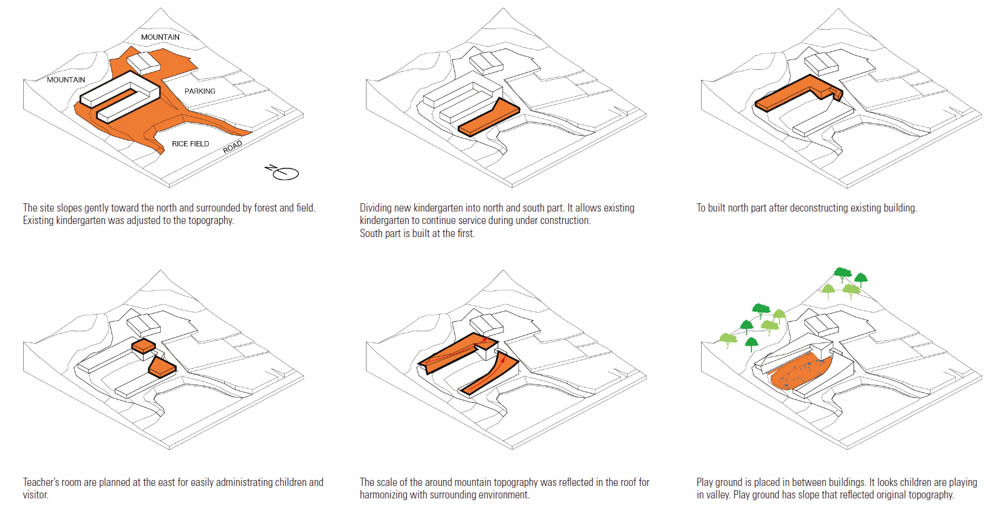 MOUNTAIN

MOUNTAIN

PARKING

RICE FIELD

ROAD

N

The site slopes gently toward the north and surrounded by forest and field. Existing kindergarten was adjusted to the topography.

Dividing new kindergarten into north and south part. It allows existing kindergarten to continue service during under construction. South part is built at the first.

To built north part after deconstructing existing building.

Teacher's room are planned at the east for easily administrating children and visitor.

The scale of the around mountain topography was reflected in the roof for harmonizing with surrounding environment.

Play ground is placed in between buildings. It looks children are playing in valley. Play ground has slope that reflected original topography.