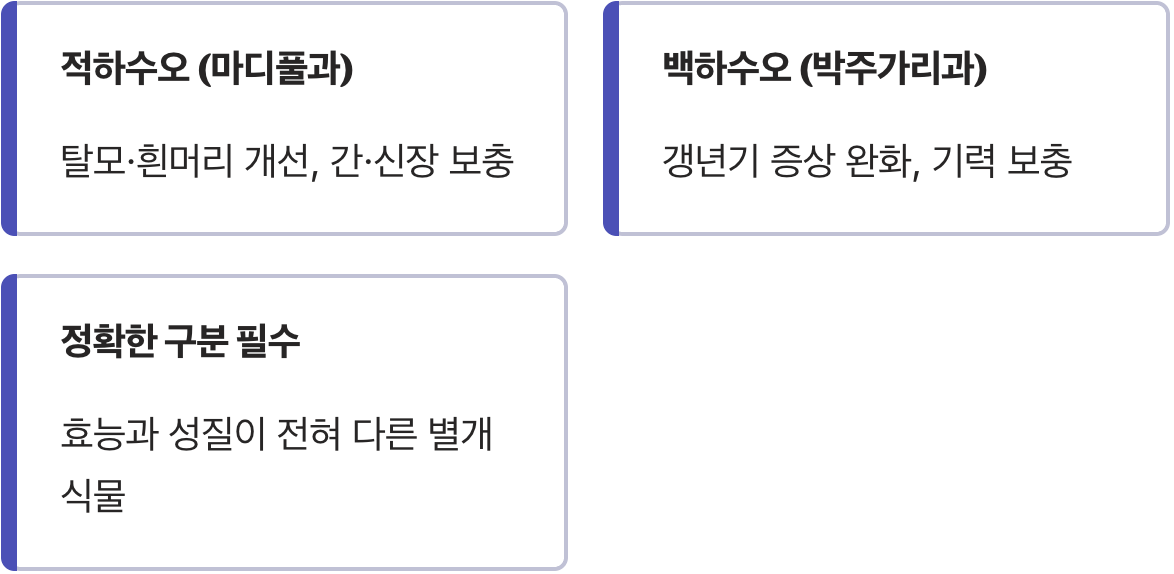 적하수오 (마디풀과)

탈모·흰머리 개선, 간·신장 보충

백하수오 (박주가리과)

갱년기 증상 완화, 기력 보충

정확한 구분 필수

효능과 성질이 전혀 다른 별개 식물