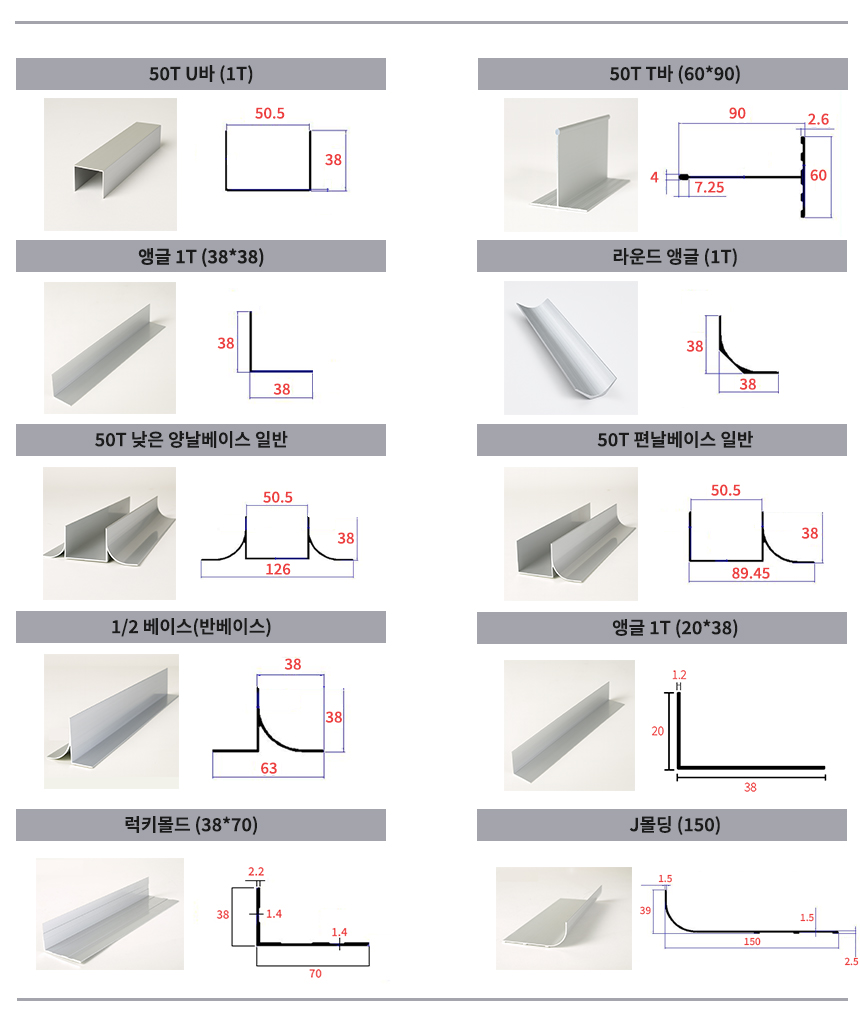 50T U바 (1T)

50.5
38

50T T바 (60*90)

90
2.6
4
7.25
60

앵글 1T (38*38)

38
38

라운드 앵글 (1T)

38
38

50T 낮은 양날베이스 일반

50.5
38
126

50T 편날베이스 일반

50.5
38
89.45

1/2 베이스(반베이스)

38
38
63

앵글 1T (20*38)

1.2
20
38

럭키몰드 (38*70)

2.2
38
1.4
1.4
70

J몰딩 (150)

1.5
39
1.5
150
2.5