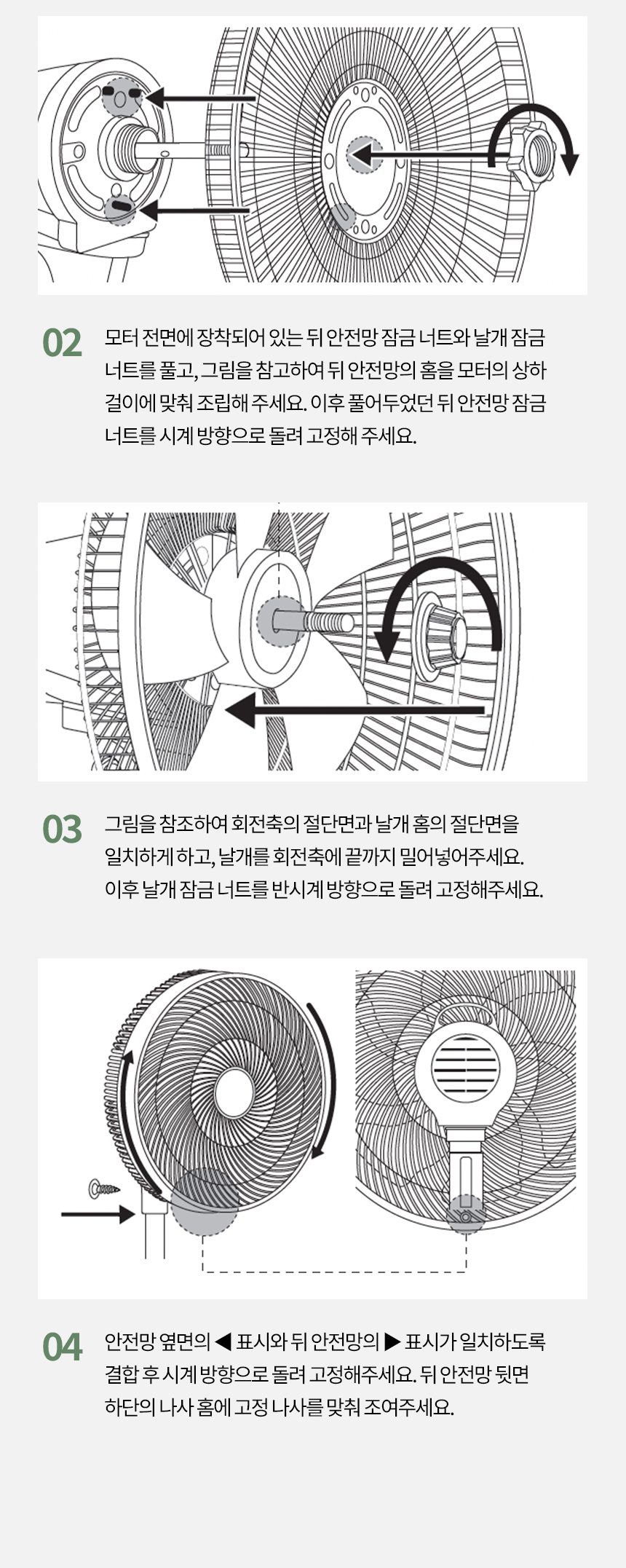 02

모터 전면에 장착되어 있는 뒤 안전망 잠금 너트와 날개 잠금 너트를 풀고, 그림을 참고하여 뒤 안전망의 홈을 모터의 상하 걸이에 맞춰 조립해 주세요. 이후 풀어두었던 뒤 안전망 잠금 너트를 시계 방향으로 돌려 고정해 주세요.

03

그림을 참조하여 회전축의 절단면과 날개 홈의 절단면을 일치하게 하고, 날개를 회전축에 끝까지 밀어넣어주세요. 이후 날개 잠금 너트를 반시계 방향으로 돌려 고정해주세요.

04

안전망 옆면의 ◀ 표시와 뒤 안전망의 ▶ 표시가 일치하도록 결합 후 시계 방향으로 돌려 고정해주세요. 뒤 안전망 뒷면 하단의 나사 홈에 고정 나사를 맞춰 조여주세요.