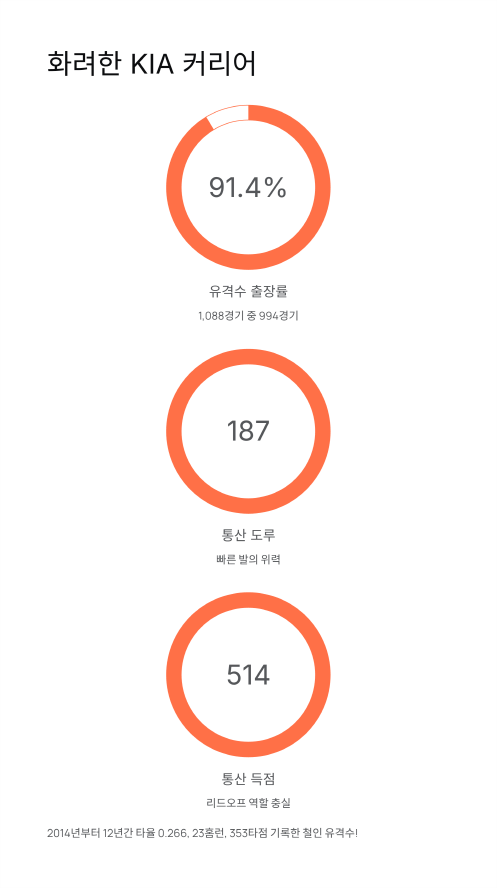 화려한 KIA 커리어

91.4%

유격수 출장률

1,088경기 중 994경기

187

통산 도루

빠른 발의 위력

514

통산 득점

리드오프 역할 충실

2014년부터 12년간 타율 0.266, 23홈런, 353타점 기록한 철인 유격수!