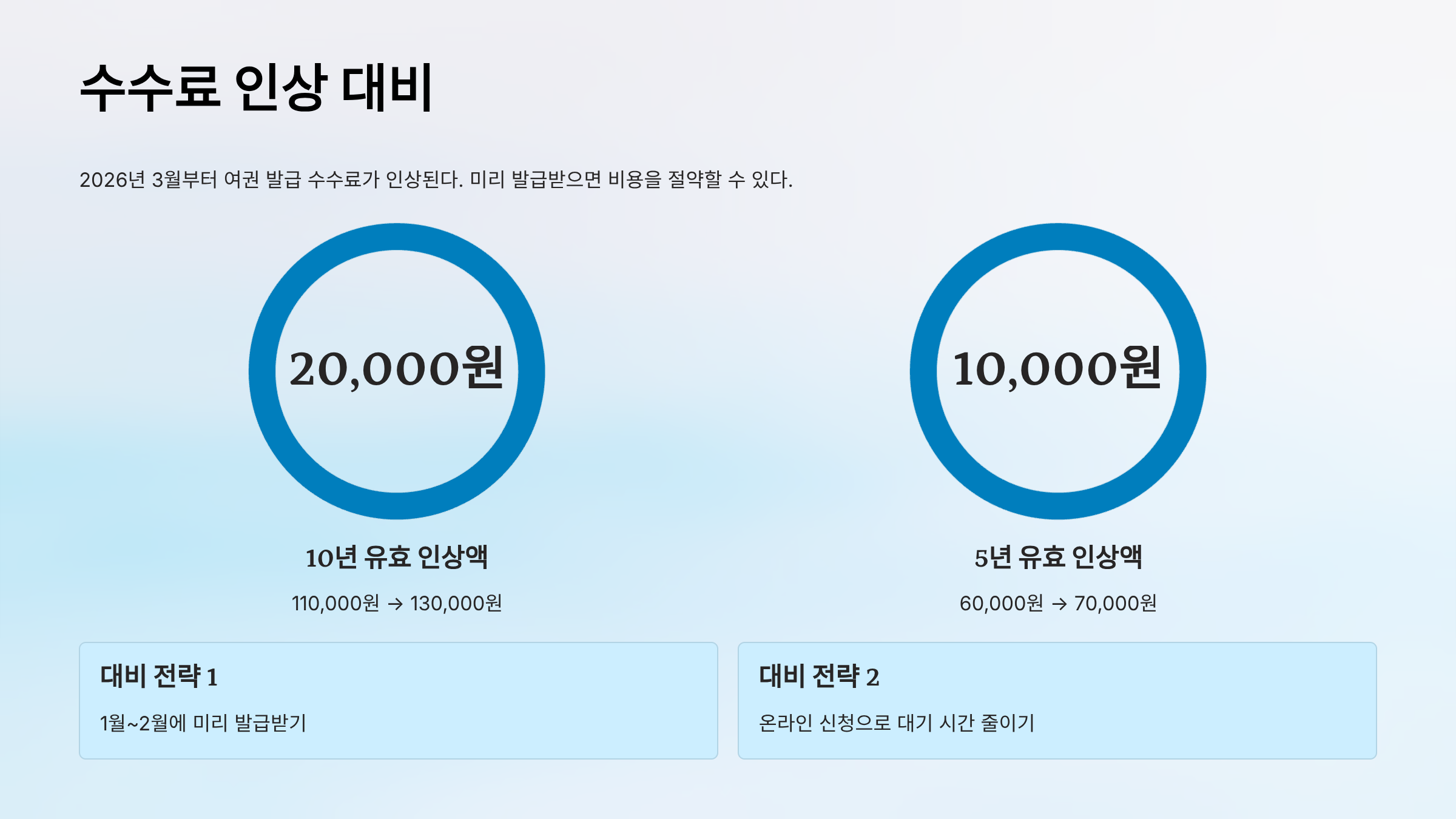 수수료 인상 대비

2026년 3월부터 여권 발급 수수료가 인상된다. 미리 발급받으면 비용을 절약할 수 있다.

20,000원

10년 유효 인상액

110,000원 → 130,000원

10,000원

5년 유효 인상액

60,000원 → 70,000원

대비 전략 1

1월~2월에 미리 발급받기

대비 전략 2

온라인 신청으로 대기 시간 줄이기