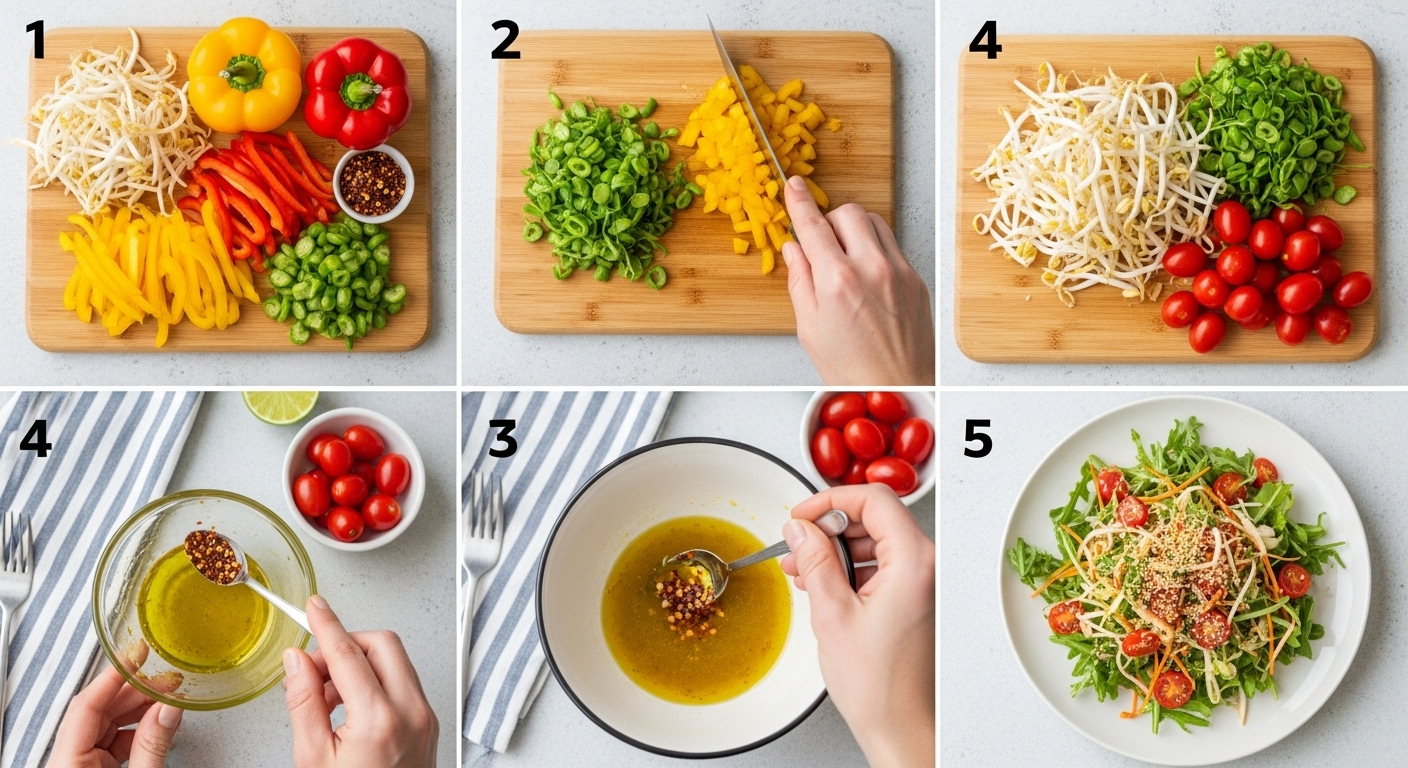 1

2

4

4

3

5