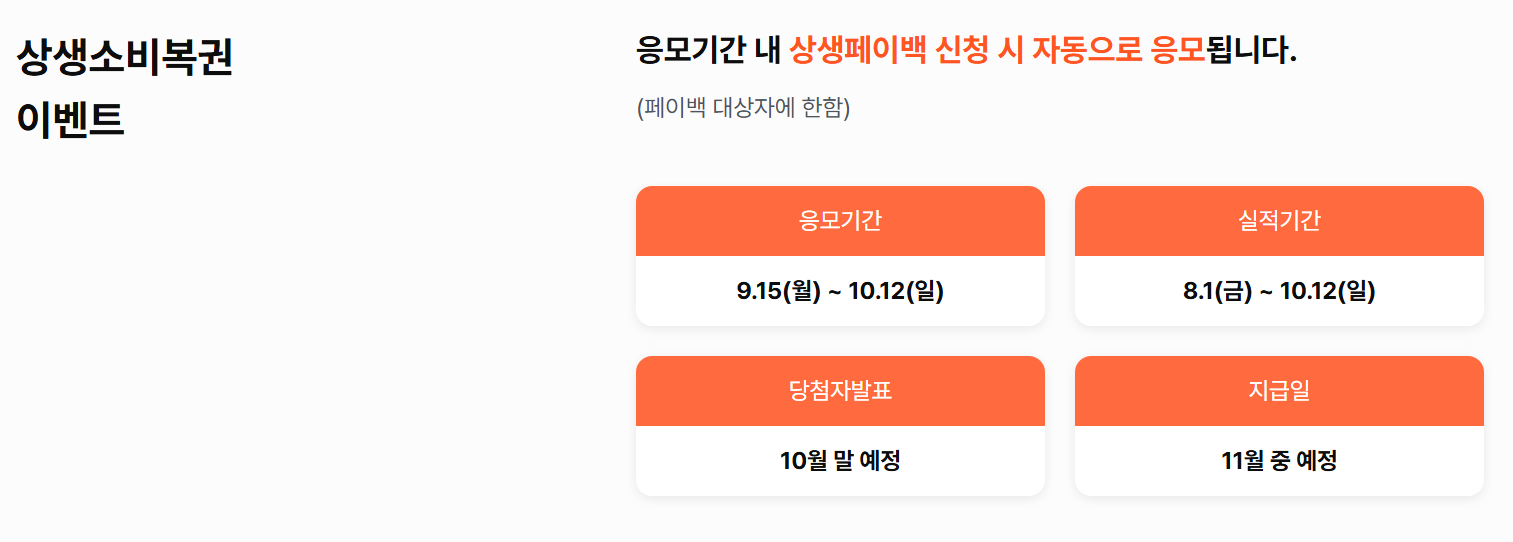 상생소비복권
이벤트

응모기간 내 상생페이백 신청 시 자동으로 응모됩니다.

(페이백 대상자에 한함)

응모기간
9.15(월) ~ 10.12(일)

실적기간
8.1(금) ~ 10.12(일)

당첨자발표
10월 말 예정

지급일
11월 중 예정