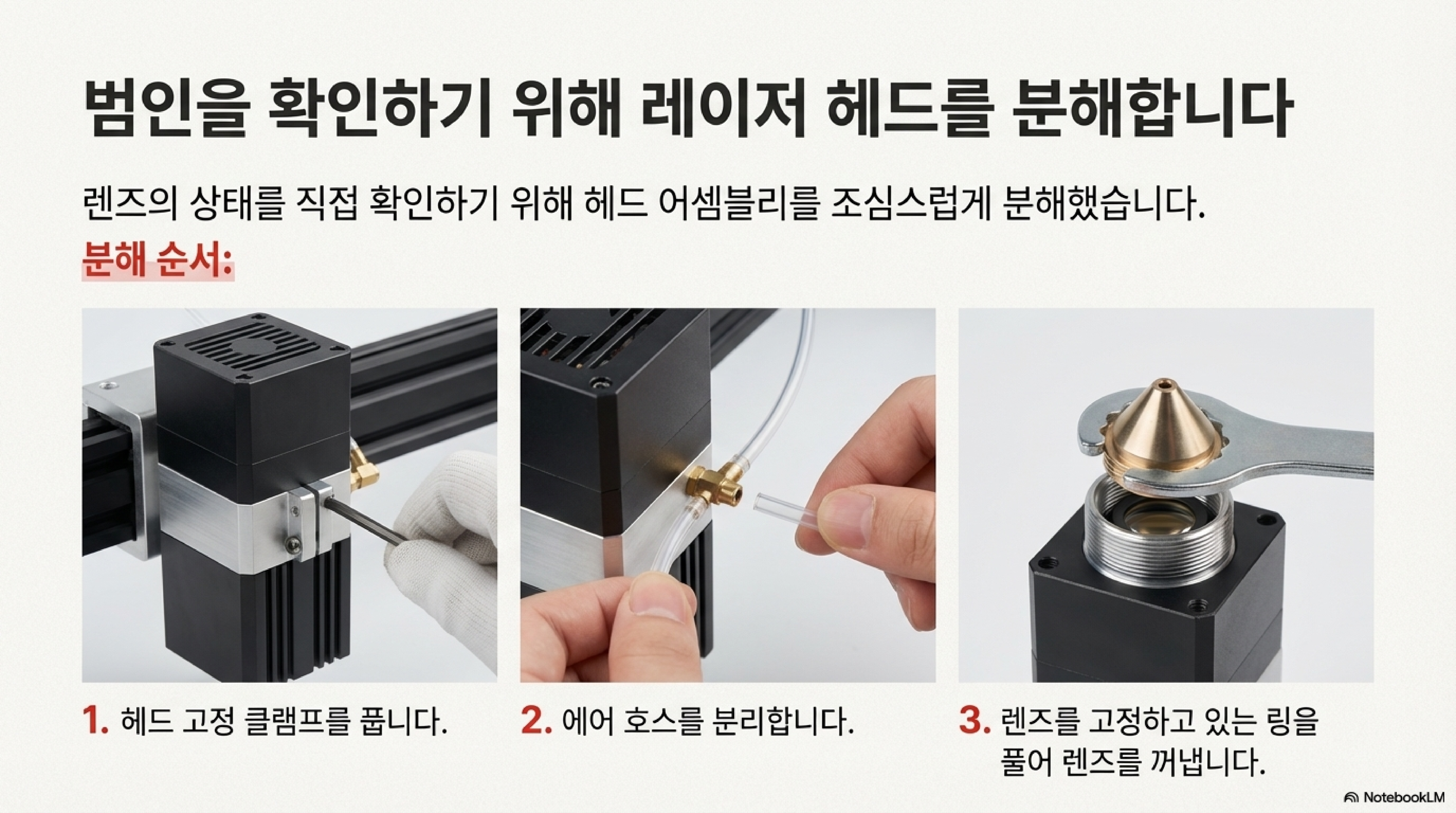 범인을 확인하기 위해 레이저 헤드를 분해합니다

렌즈의 상태를 직접 확인하기 위해 헤드 어셈블리를 조심스럽게 분해했습니다.

분해 순서:

1. 헤드 고정 클램프를 풉니다.

2. 에어 호스를 분리합니다.

3. 렌즈를 고정하고 있는 링을 풀어 렌즈를 꺼냅니다.

NotebookLM