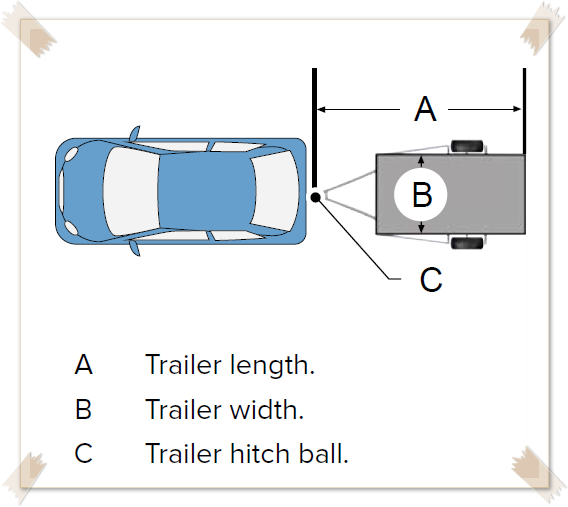 A

B

C

A Trailer length.

B Trailer width.

C Trailer hitch ball.