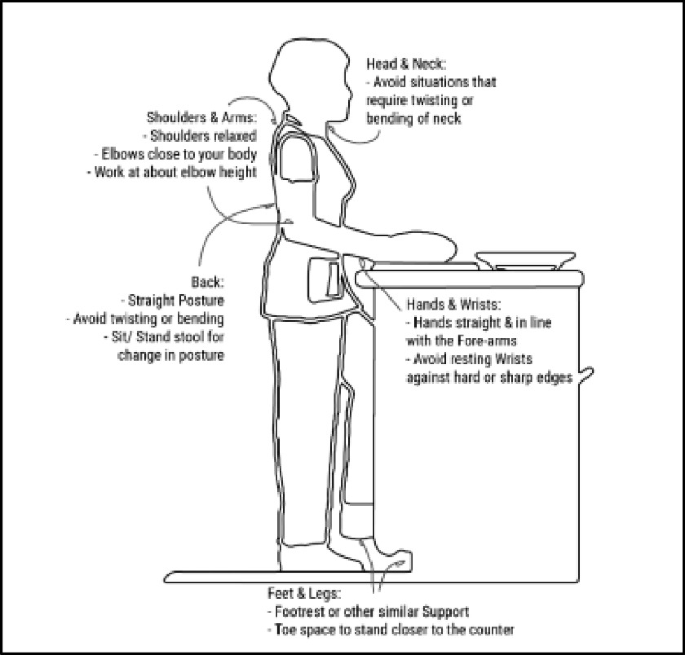 Head & Neck:
- Avoid situations that require twisting or bending of neck

Shoulders & Arms:
- Shoulders relaxed
- Elbows close to your body
- Work at about elbow height

Back:
- Straight Posture
- Avoid twisting or bending
- Sit/ Stand stool for change in posture

Hands & Wrists:
- Hands straight & in line with the Fore-arms
- Avoid resting Wrists against hard or sharp edges

Feet & Legs:
- Footrest or other similar Support
- Toe space to stand closer to the counter