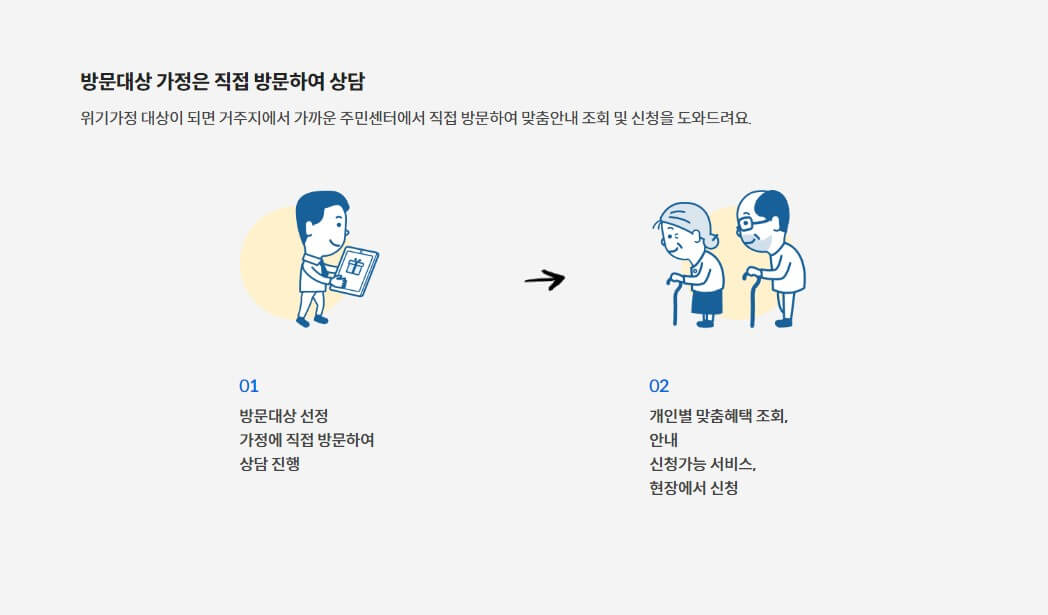 방문대상 가정은 직접 방문하여 상담

위기가정 대상이 되면 거주지에서 가까운 주민센터에서 직접 방문하여 맞춤안내 조회 및 신청을 도와드려요.

01

방문대상 선정
가정에 직접 방문하여
상담 진행

02

개인별 맞춤혜택 조회,
안내
신청가능 서비스,
현장에서 신청