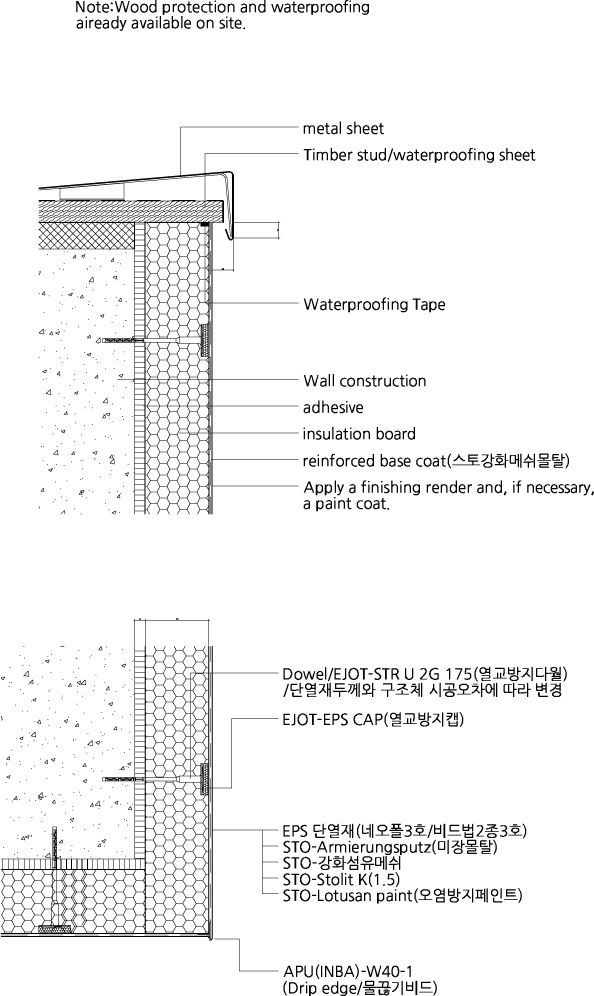 Note:Wood protection and waterproofing aiready available on site.

metal sheet
Timber stud/waterproofing sheet

Waterproofing Tape

Wall construction
adhesive
insulation board
reinforced base coat(스토강화메쉬몰탈)
Apply a finishing render and, if necessary, a paint coat.

Dowel/EJOT-STR U 2G 175(열교방지다월) /단열재두께와 구조체 시공오차에 따라 변경

EJOT-EPS CAP(열교방지캡)

EPS 단열재(네오폴3호/비드법2종3호)
STO-Armierungsputz(미장몰탈)
STO-강화섬유메쉬
STO-Stolit K(1.5)
STO-Lotusan paint(오염방지페인트)

APU(INBA)-W40-1
(Drip edge/물끊기비드)