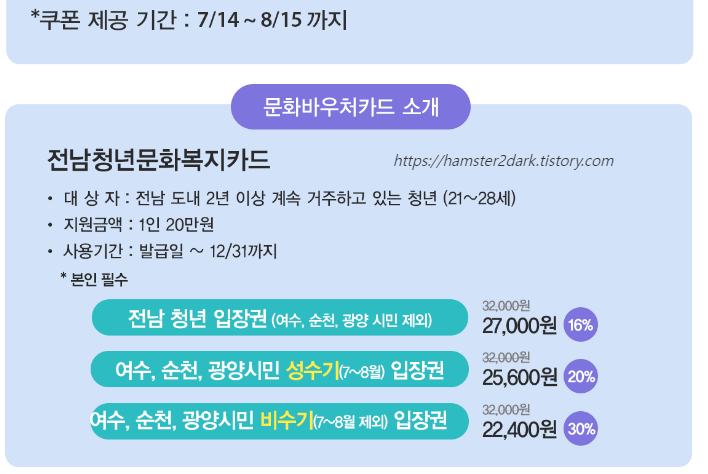 *쿠폰 제공 기간 : 7/14 ~ 8/15 까지

문화바우처카드 소개

전남청년문화복지카드

https://hamster2dark.tistory.com

• 대 상 자 : 전남 도내 2년 이상 계속 거주하고 있는 청년 (21~28세)
• 지원금액 : 1인 20만원
• 사용기간 : 발급일 ~ 12/31까지

* 본인 필수

전남 청년 입장권 (여수, 순천, 광양 시민 제외)
32,000원
27,000원 16%

여수, 순천, 광양시민 성수기(7~8월) 입장권
32,000원
25,600원 20%

여수, 순천, 광양시민 비수기(7~8월 제외) 입장권
32,000원
22,400원 30%