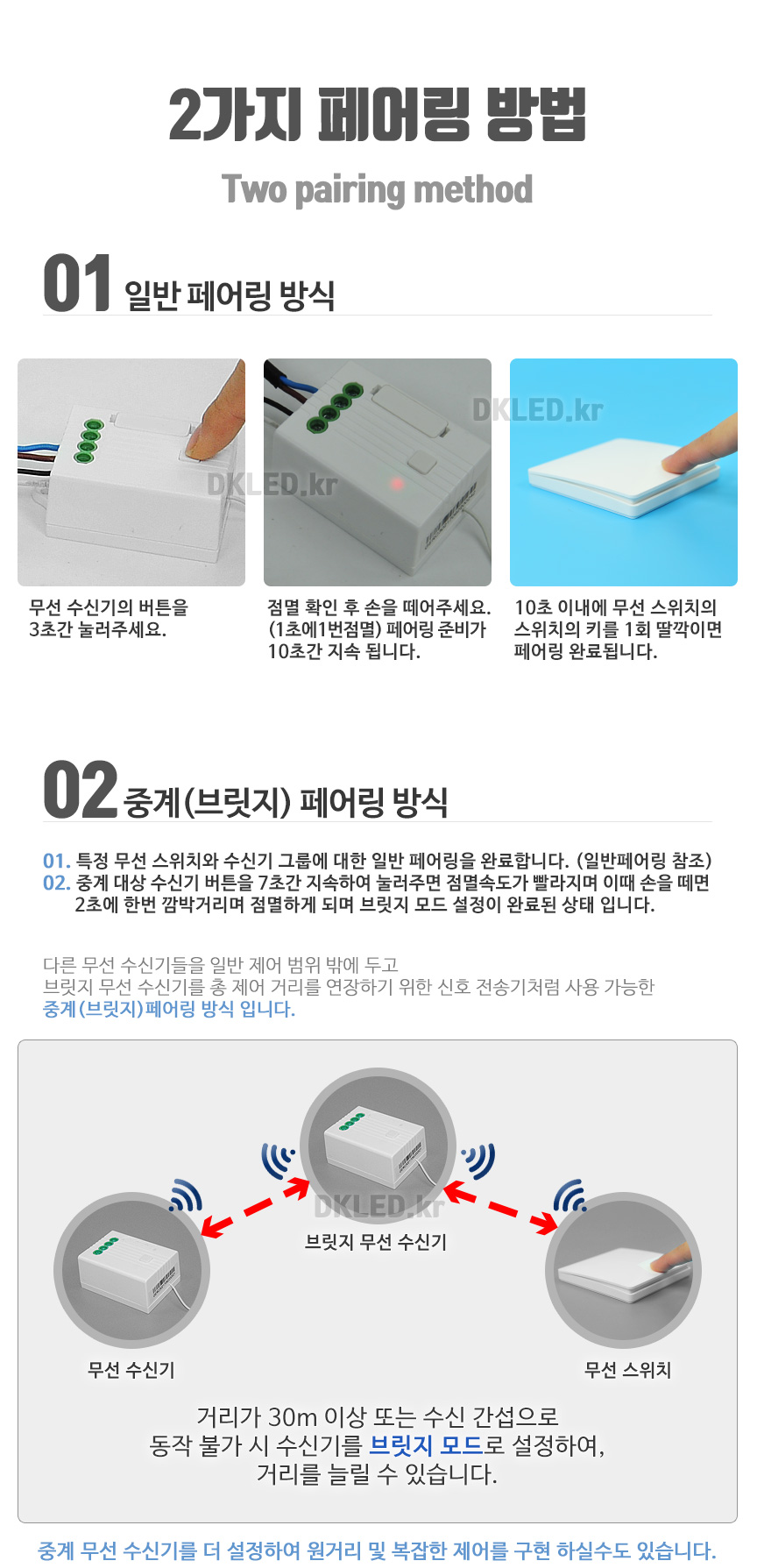 2가지 페어링 방법

Two pairing method

01 일반 페어링 방식

DKLED.kr

DKLED.kr

무선 수신기의 버튼을 3초간 눌러주세요.

점멸 확인 후 손을 떼어주세요. (1초에1번점멸) 페어링 준비가 10초간 지속 됩니다.

10초 이내에 무선 스위치의 스위치의 키를 1회 딸깍이면 페어링 완료됩니다.

02 중계(브릿지) 페어링 방식

01. 특정 무선 스위치와 수신기 그룹에 대한 일반 페어링을 완료합니다. (일반페어링 참조)
02. 중계 대상 수신기 버튼을 7초간 지속하여 눌러주면 점멸속도가 빨라지며 이때 손을 떼면 2초에 한번 깜박거리며 점멸하게 되며 브릿지 모드 설정이 완료된 상태 입니다.

다른 무선 수신기들을 일반 제어 범위 밖에 두고
브릿지 무선 수신기를 총 제어 거리를 연장하기 위한 신호 전송기처럼 사용 가능한
중계(브릿지)페어링 방식 입니다.

DKLED.kr

브릿지 무선 수신기

무선 수신기

무선 스위치

거리가 30m 이상 또는 수신 간섭으로
동작 불가 시 수신기를 브릿지 모드로 설정하여,
거리를 늘릴 수 있습니다.

중계 무선 수신기를 더 설정하여 원거리 및 복잡한 제어를 구현 하실수도 있습니다.