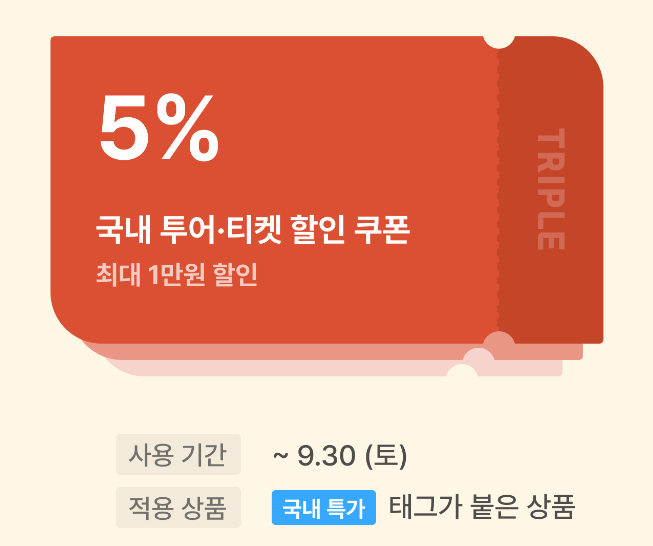 5%

국내 투어·티켓 할인 쿠폰

최대 1만원 할인

TRIPLE

사용 기간 ~ 9.30 (토)

적용 상품 국내 특가 태그가 붙은 상품