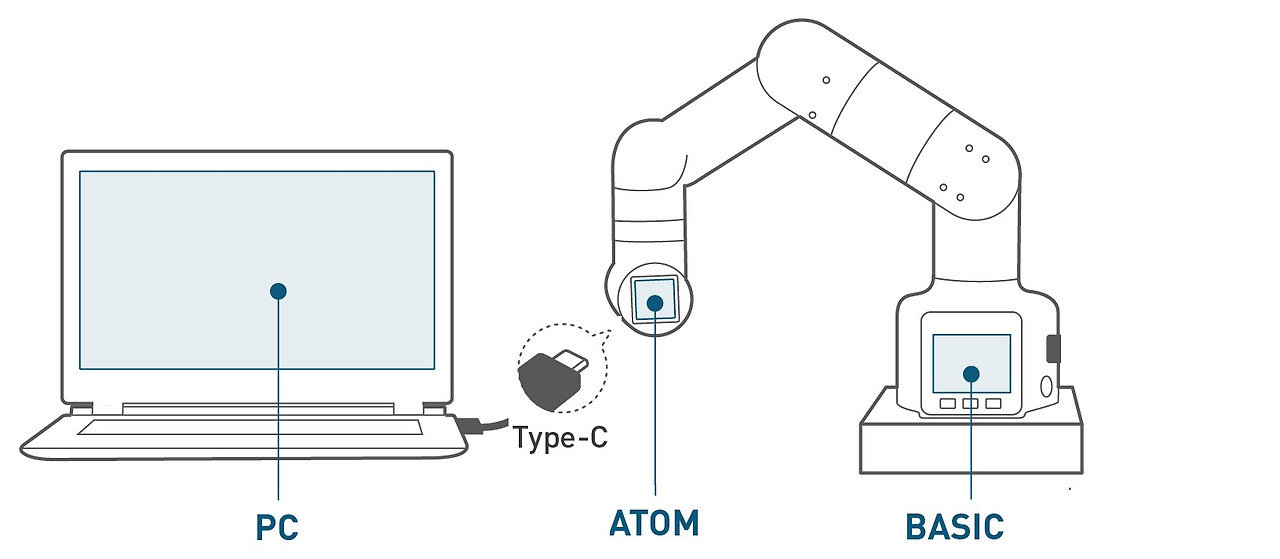 Type-C

PC

ATOM

BASIC