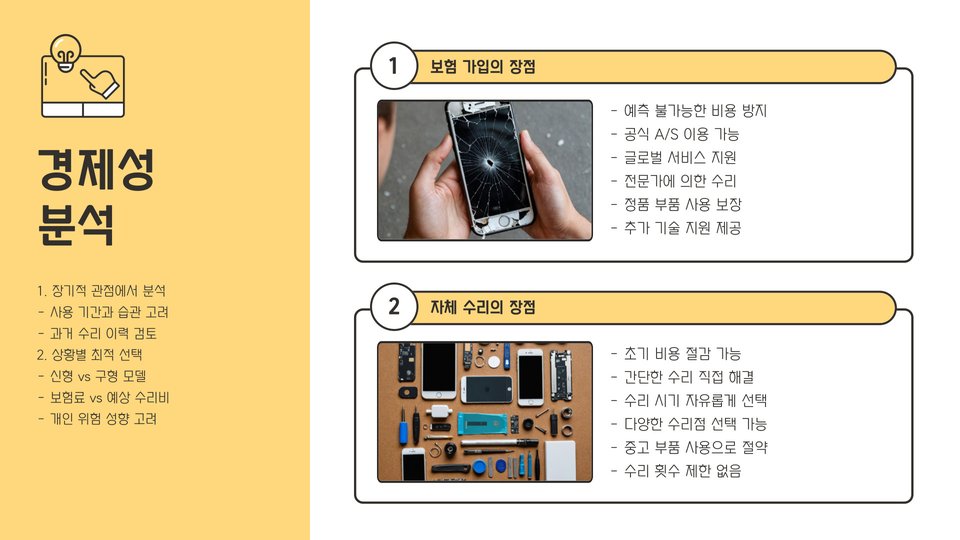 경제성 분석

1. 장기적 관점에서 분석
- 사용 기간과 습관 고려
- 과거 수리 이력 검토
2. 상황별 최적 선택
- 신형 vs 구형 모델
- 보험료 vs 예상 수리비
- 개인 위험 성향 고려

1 보험 가입의 장점

- 예측 불가능한 비용 방지
- 공식 A/S 이용 가능
- 글로벌 서비스 지원
- 전문가에 의한 수리
- 정품 부품 사용 보장
- 추가 기술 지원 제공

2 자체 수리의 장점

- 초기 비용 절감 가능
- 간단한 수리 직접 해결
- 수리 시기 자유롭게 선택
- 다양한 수리점 선택 가능
- 중고 부품 사용으로 절약
- 수리 횟수 제한 없음