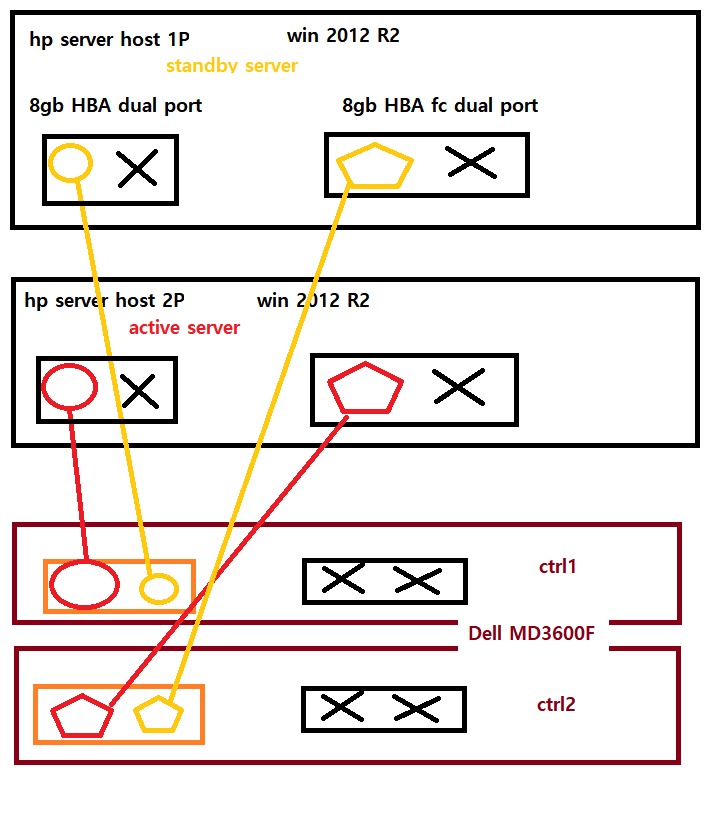 hp server host 1P win 2012 R2
standby server
8gb HBA dual port 8gb HBA fc dual port

hp server host 2P win 2012 R2
active server

ctrl1
Dell MD3600F
ctrl2