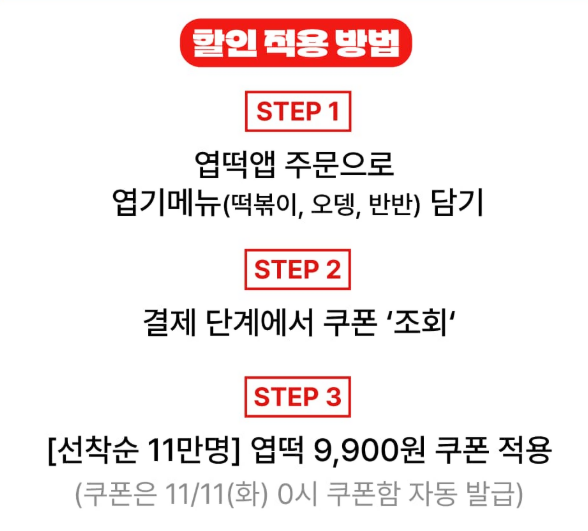 할인 적용 방법

STEP 1

엽떡앱 주문으로
엽기메뉴(떡볶이, 오뎅, 반반) 담기

STEP 2

결제 단계에서 쿠폰 '조회'

STEP 3

[선착순 11만명] 엽떡 9,900원 쿠폰 적용
(쿠폰은 11/11(화) 0시 쿠폰함 자동 발급)