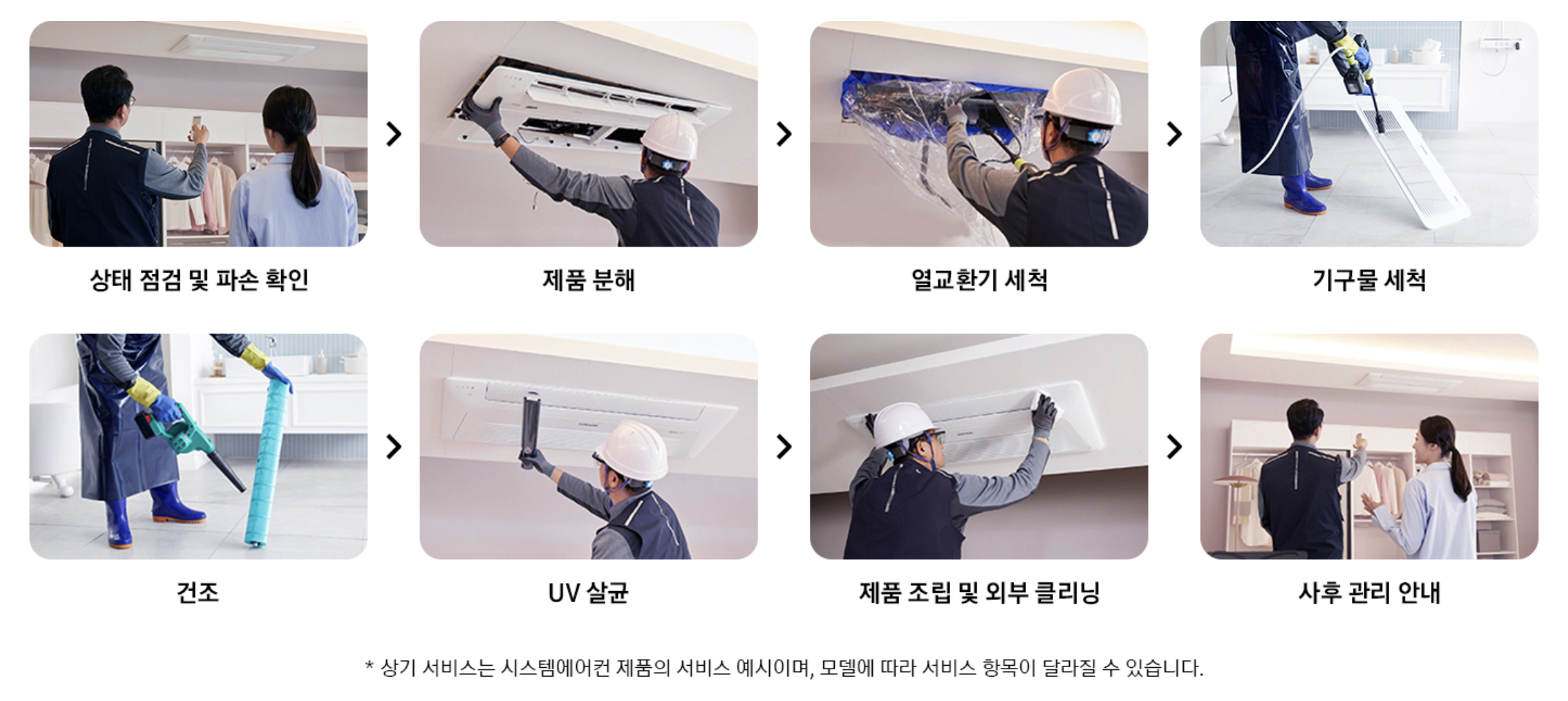 상태 점검 및 파손 확인

제품 분해

열교환기 세척

기구물 세척

건조

UV 살균

제품 조립 및 외부 클리닝

사후 관리 안내

* 상기 서비스는 시스템에어컨 제품의 서비스 예시이며, 모델에 따라 서비스 항목이 달라질 수 있습니다.