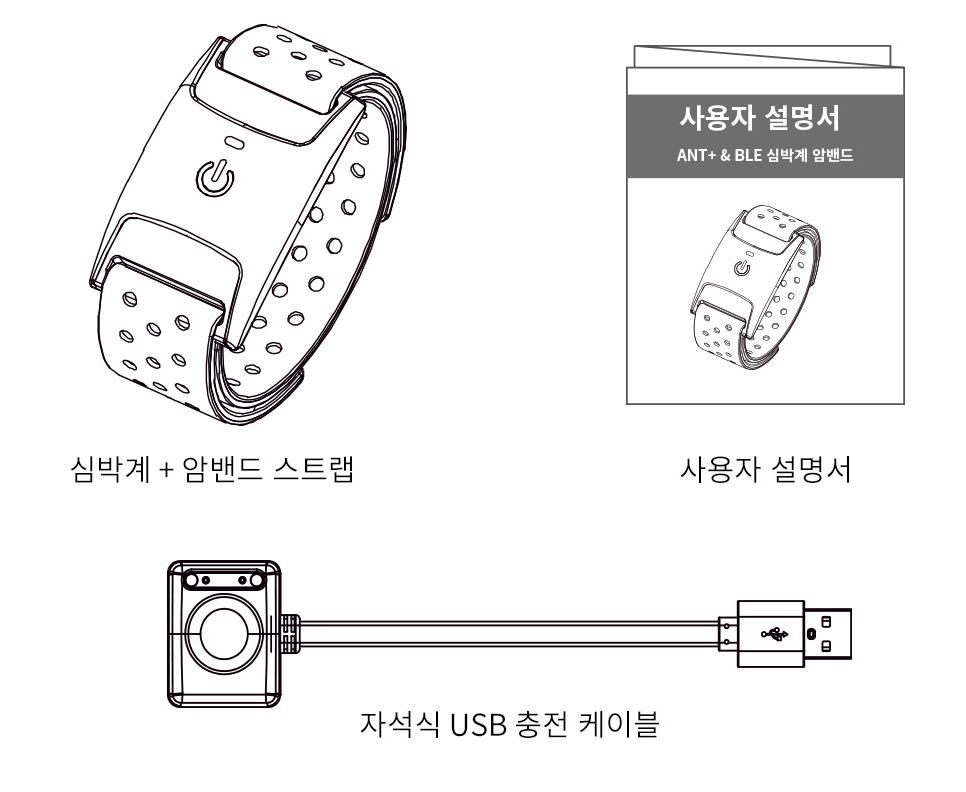 사용자 설명서

ANT+ & BLE 심박계 암밴드

심박계 + 암밴드 스트랩

사용자 설명서

자석식 USB 충전 케이블