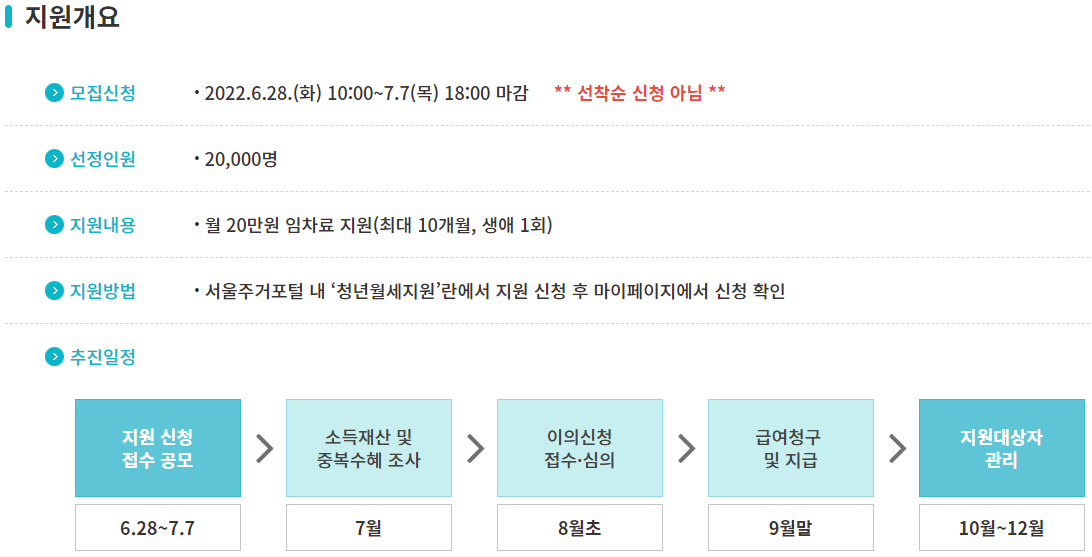 지원개요

모집신청 • 2022.6.28.(화) 10:00~7.7(목) 18:00 마감 ** 선착순 신청 아님 **

선정인원 • 20,000명

지원내용 • 월 20만원 임차료 지원(최대 10개월, 생애 1회)

지원방법 • 서울주거포털 내 '청년월세지원'란에서 지원 신청 후 마이페이지에서 신청 확인

추진일정

지원 신청
접수 공모

6.28~7.7

소득재산 및
중복수혜 조사

7월

이의신청
접수·심의

8월초

급여청구
및 지급

9월말

지원대상자
관리

10월~12월