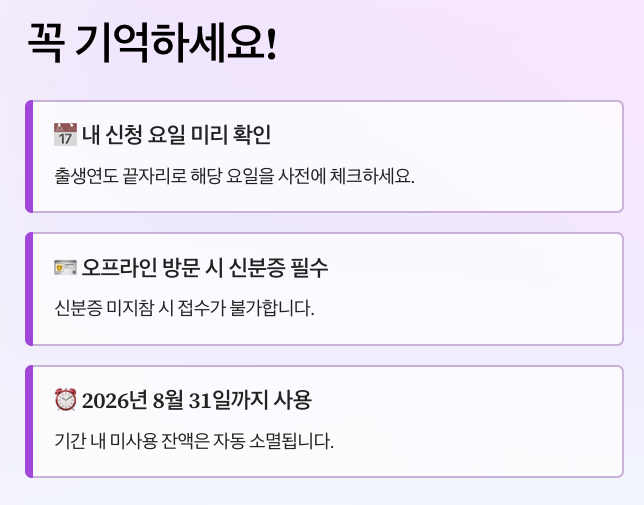 꼭 기억하세요!

내 신청 요일 미리 확인

출생연도 끝자리로 해당 요일을 사전에 체크하세요.

오프라인 방문 시 신분증 필수

신분증 미지참 시 접수가 불가합니다.

2026년 8월 31일까지 사용

기간 내 미사용 잔액은 자동 소멸됩니다.