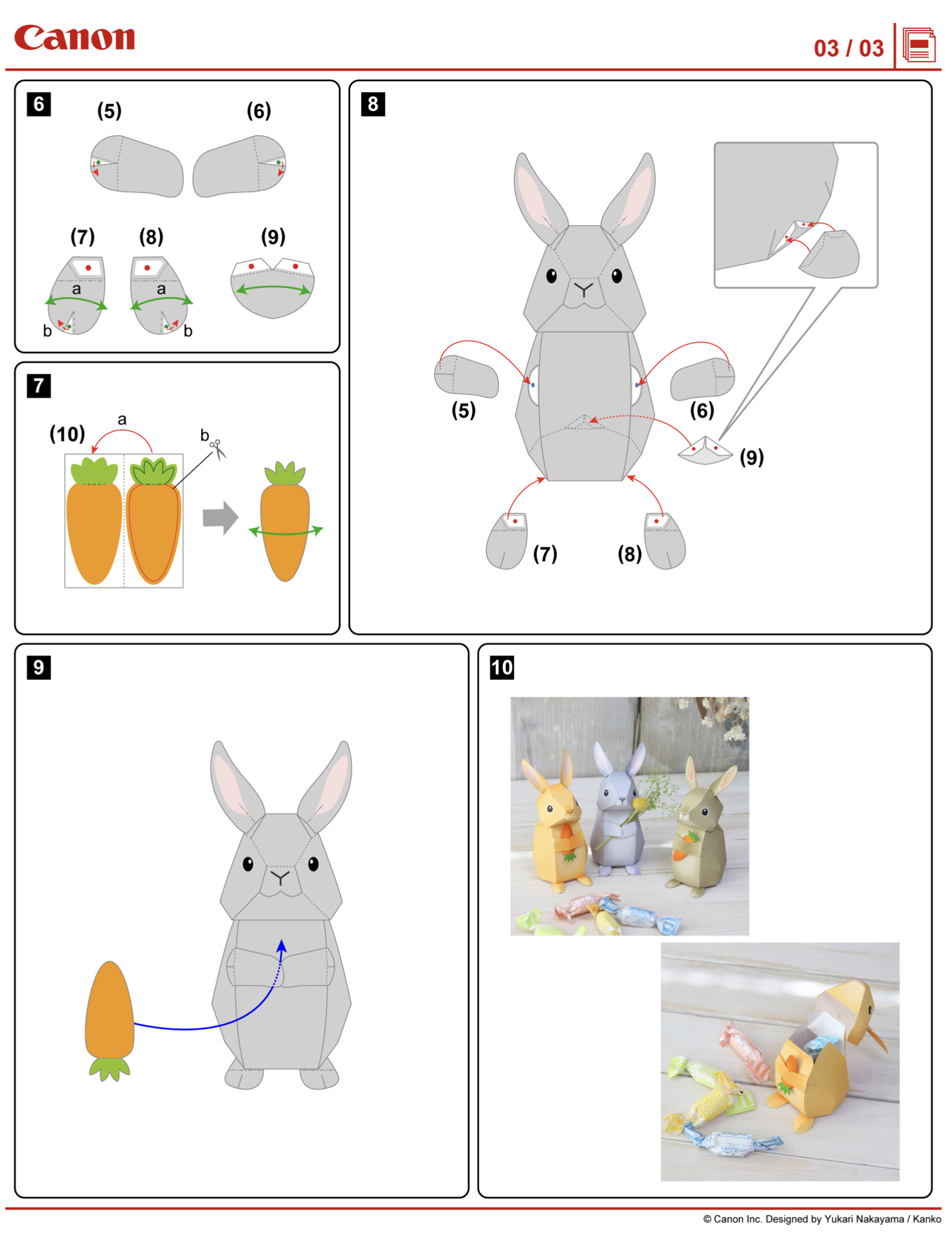 Canon

03 / 03

6

(5)

(6)

(7)

(8)

(9)

a

a

b

b

7

(10)

a

b

8

(5)

(6)

(9)

(7)

(8)

9

10

© Canon Inc. Designed by Yukari Nakayama / Kanko