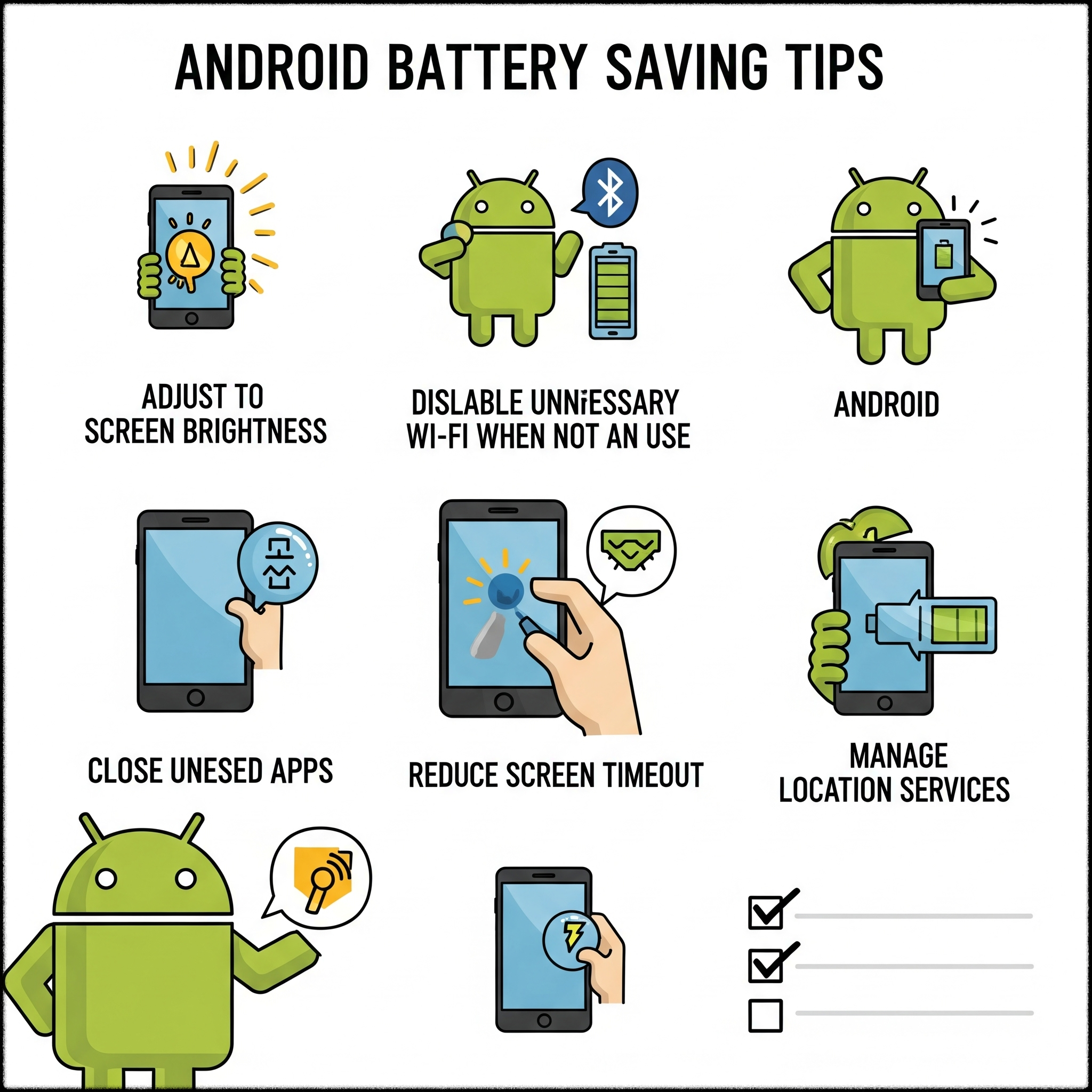 ANDROID BATTERY SAVING TIPS

ADJUST TO SCREEN BRIGHTNESS

DISLABLE UNNIESSARY WI-FI WHEN NOT AN USE

ANDROID

CLOSE UNESED APPS

REDUCE SCREEN TIMEOUT

MANAGE LOCATION SERVICES