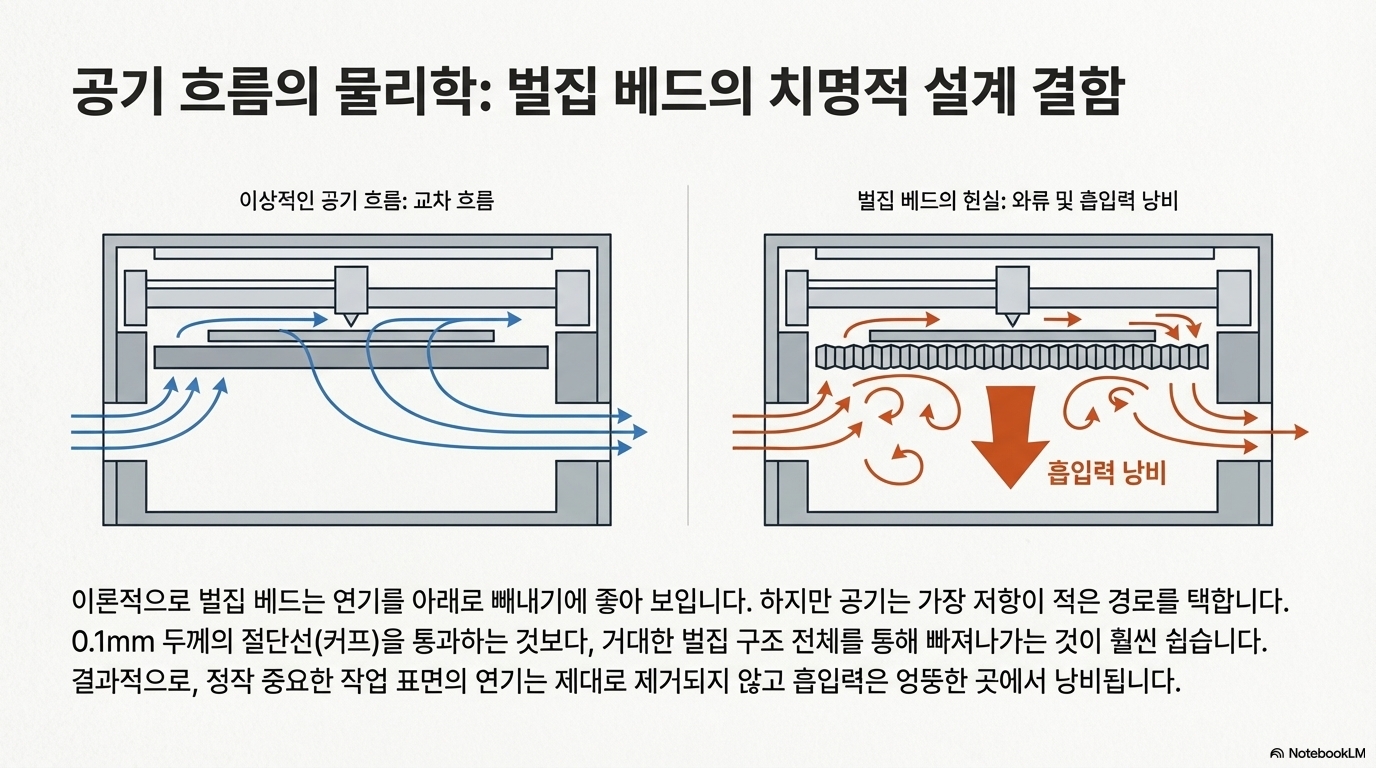 공기 흐름의 물리학: 벌집 베드의 치명적 설계 결함

이상적인 공기 흐름: 교차 흐름

벌집 베드의 현실: 와류 및 흡입력 낭비

흡입력 낭비

이론적으로 벌집 베드는 연기를 아래로 빼내기에 좋아 보입니다. 하지만 공기는 가장 저항이 적은 경로를 택합니다. 0.1mm 두께의 절단선(커프)을 통과하는 것보다, 거대한 벌집 구조 전체를 통해 빠져나가는 것이 훨씬 쉽습니다. 결과적으로, 정작 중요한 작업 표면의 연기는 제대로 제거되지 않고 흡입력은 엉뚱한 곳에서 낭비됩니다.

NotebookLM