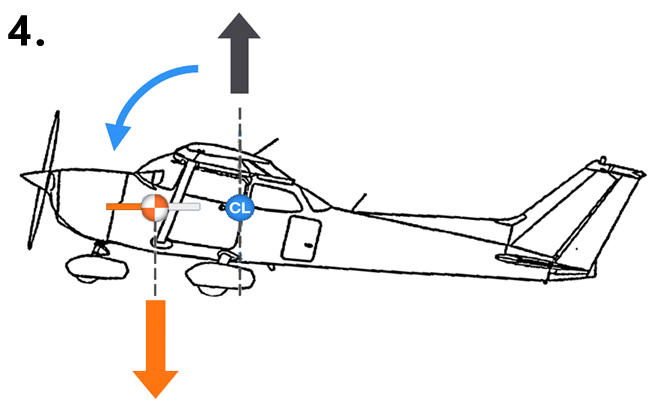 4.

CL