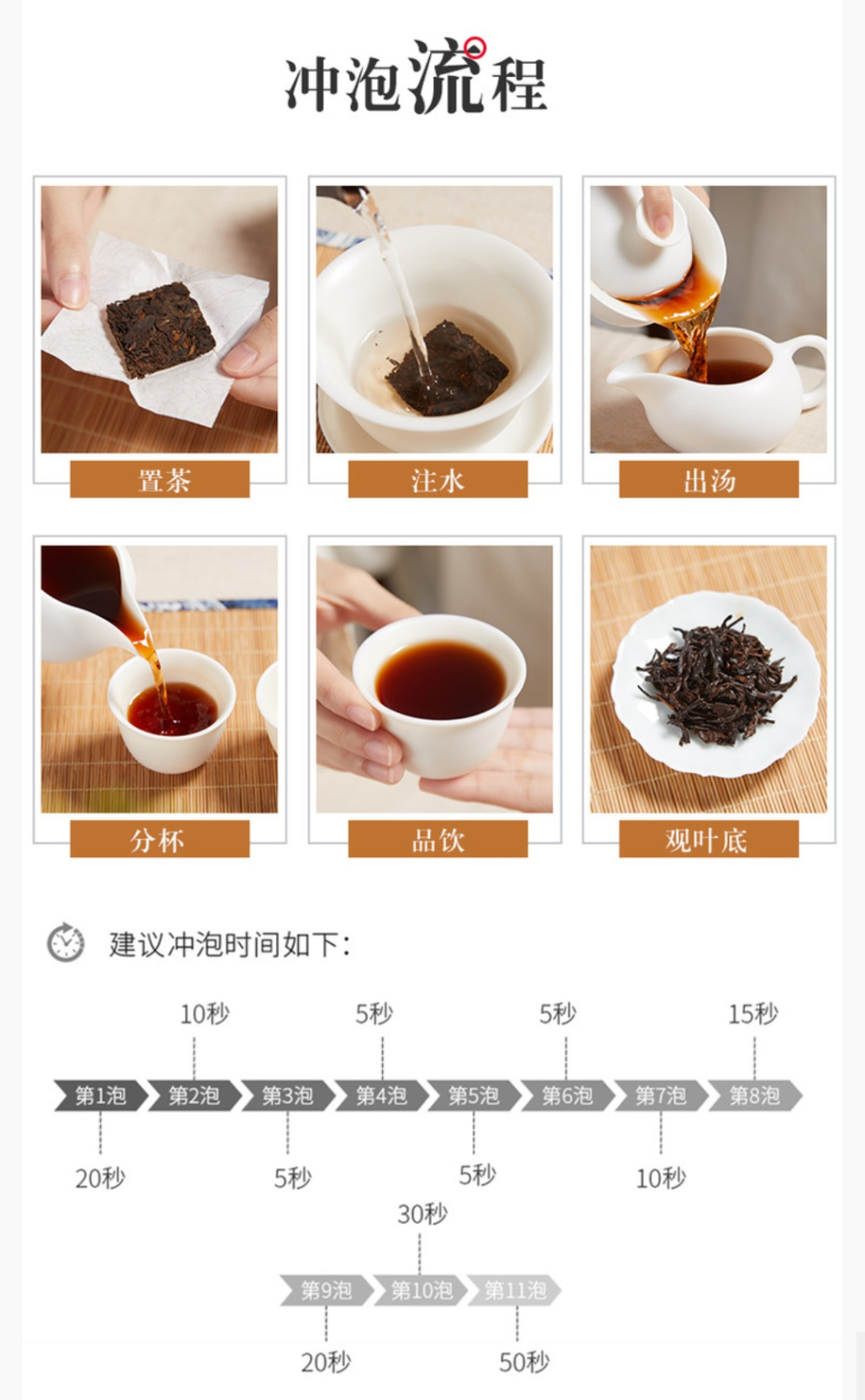 冲泡流程

置茶

注水

出汤

分杯

品饮

观叶底

建议冲泡时间如下：

10秒 5秒 5秒 15秒

第1泡 第2泡 第3泡 第4泡 第5泡 第6泡 第7泡 第8泡

20秒 5秒 5秒 10秒

30秒

第9泡 第10泡 第11泡

20秒 50秒