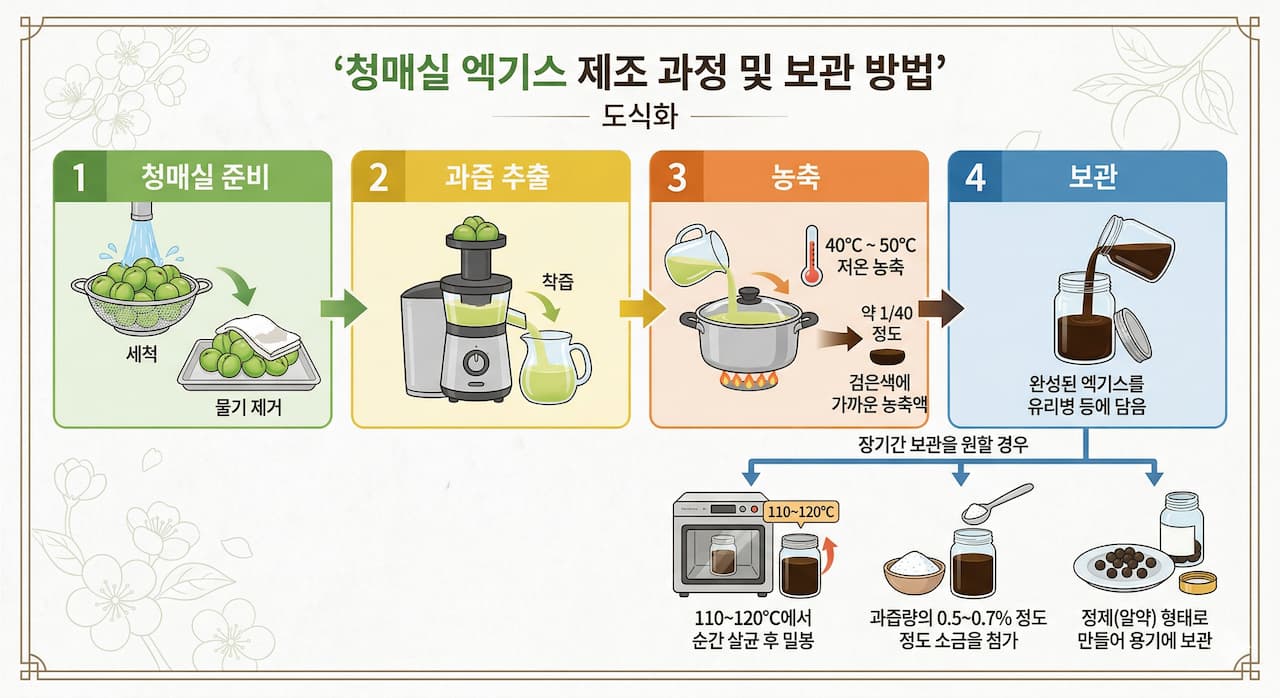 ‘청매실 엑기스 제조 과정 및 보관 방법’

도식화

1 청매실 준비

세척

물기 제거

2 과즙 추출

착즙

3 농축

40°C ~ 50°C 저온 농축

약 1/40 정도

검은색에 가까운 농축액

4 보관

완성된 엑기스를 유리병 등에 담음

장기간 보관을 원할 경우

110~120°C

110~120°C에서 순간 살균 후 밀봉

과즙량의 0.5~0.7% 정도 정도 소금을 첨가

정제(알약) 형태로 만들어 용기에 보관