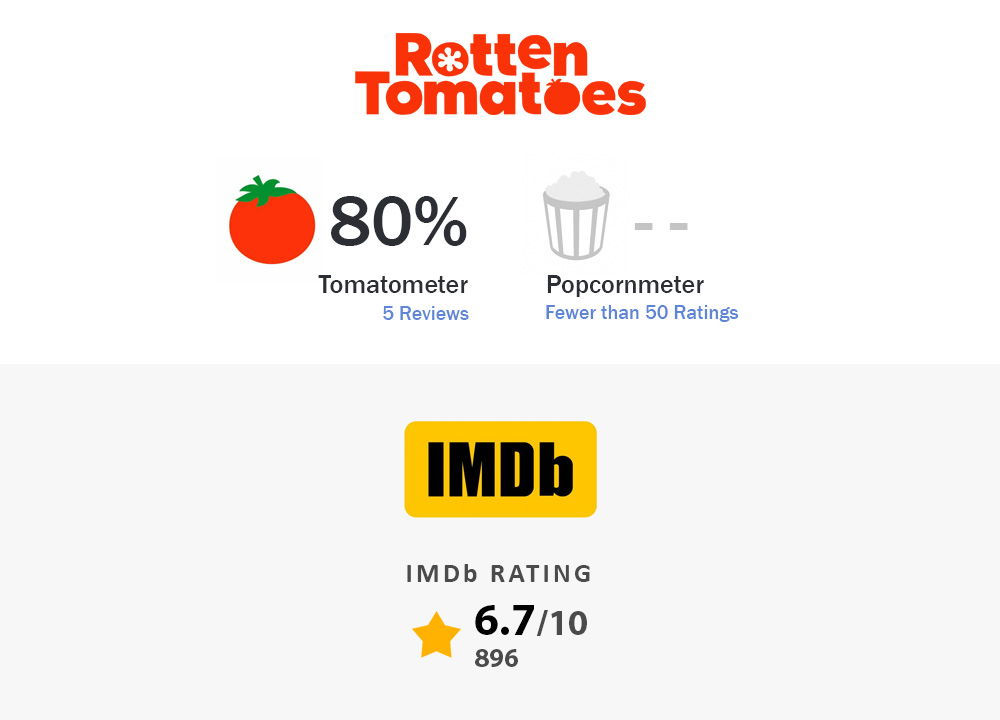 Rotten Tomatoes

80%
Tomatometer
5 Reviews

- -
Popcornmeter
Fewer than 50 Ratings

IMDb

IMDb RATING
6.7/10
896