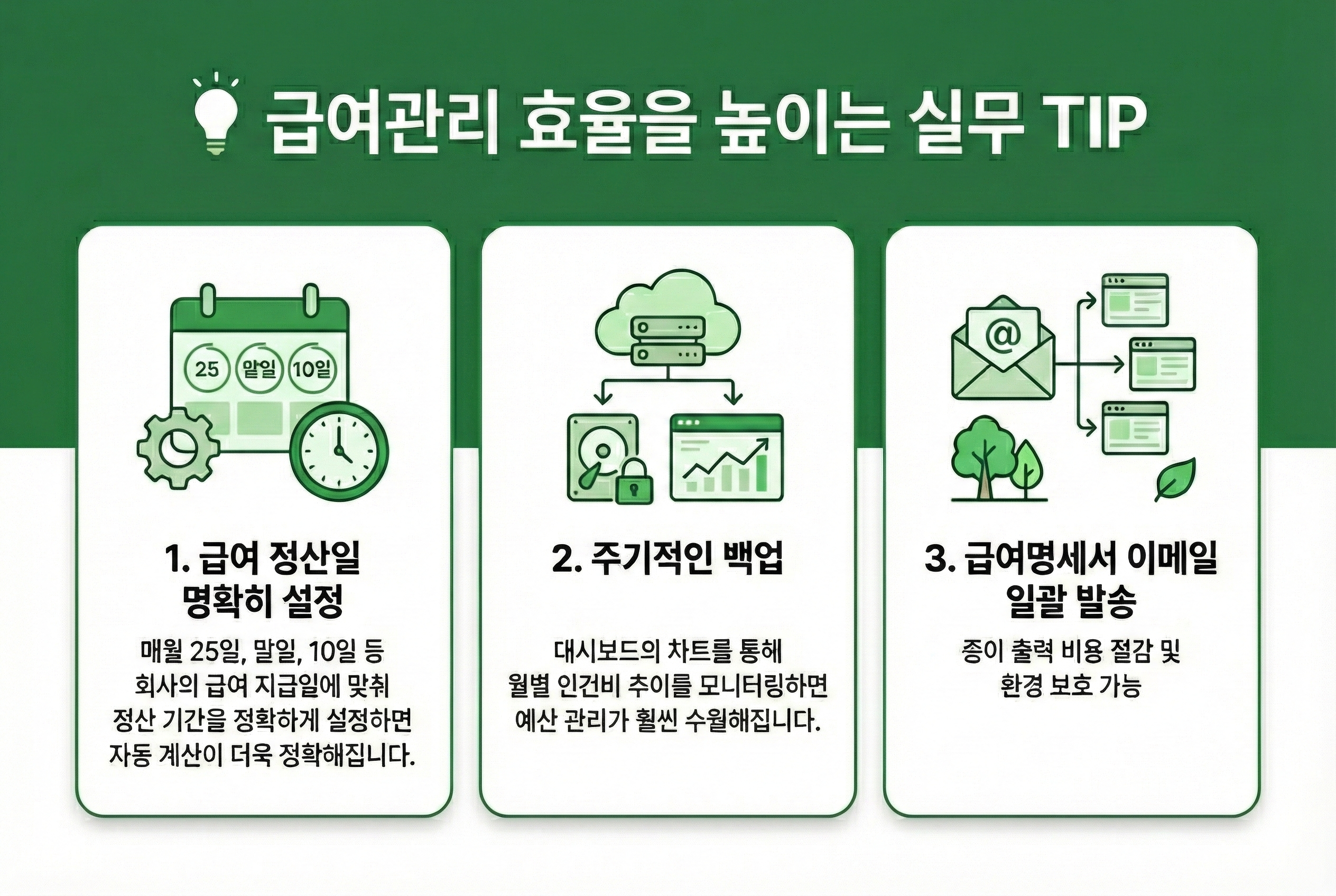 급여관리 효율을 높이는 실무 TIP

25 말일 10일

1. 급여 정산일 명확히 설정

매월 25일, 말일, 10일 등 회사의 급여 지급일에 맞춰 정산 기간을 정확하게 설정하면 자동 계산이 더욱 정확해집니다.

2. 주기적인 백업

대시보드의 차트를 통해 월별 인건비 추이를 모니터링하면 예산 관리가 훨씬 수월해집니다.

@

3. 급여명세서 이메일 일괄 발송

종이 출력 비용 절감 및 환경 보호 가능