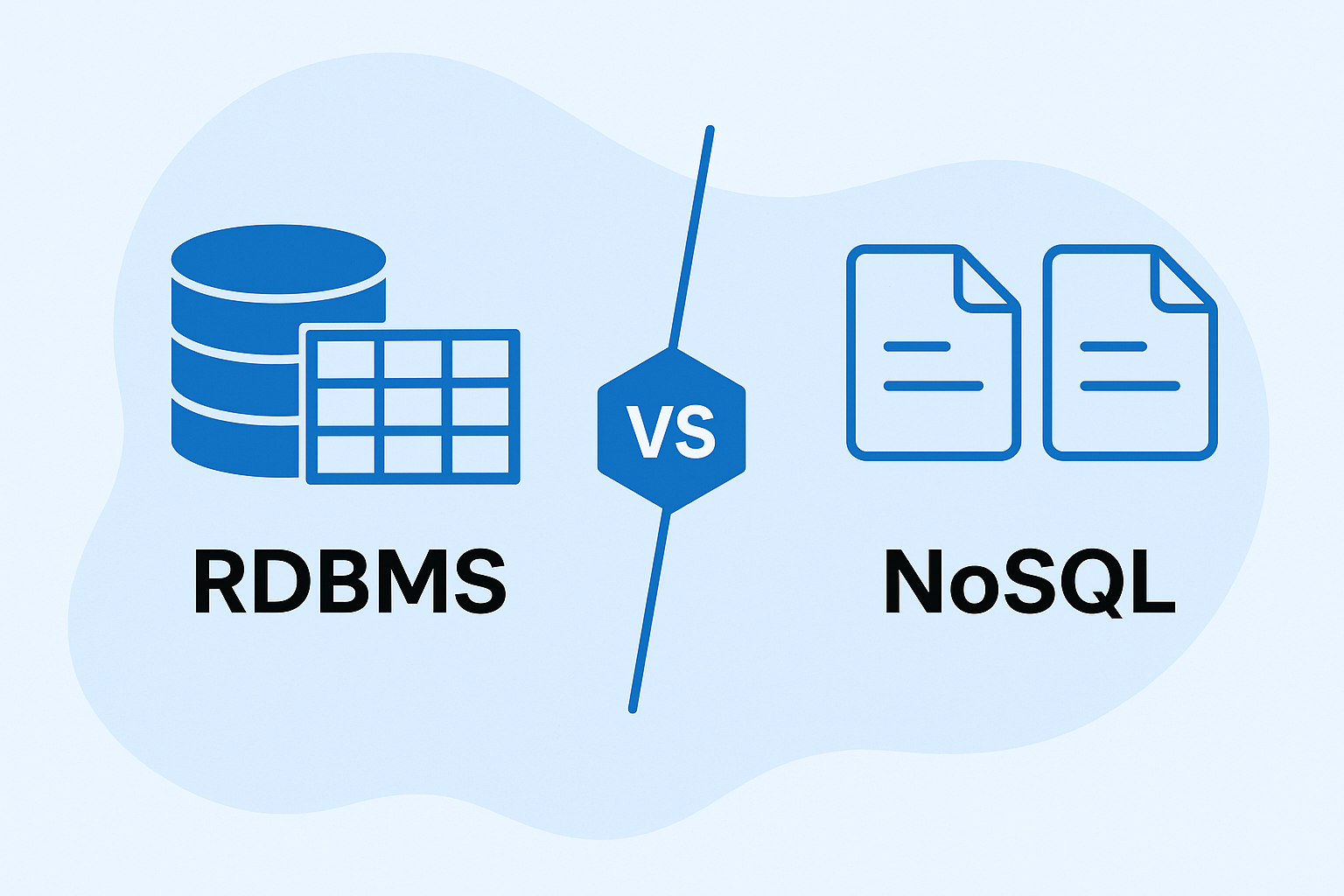 RDBMS

VS

NoSQL