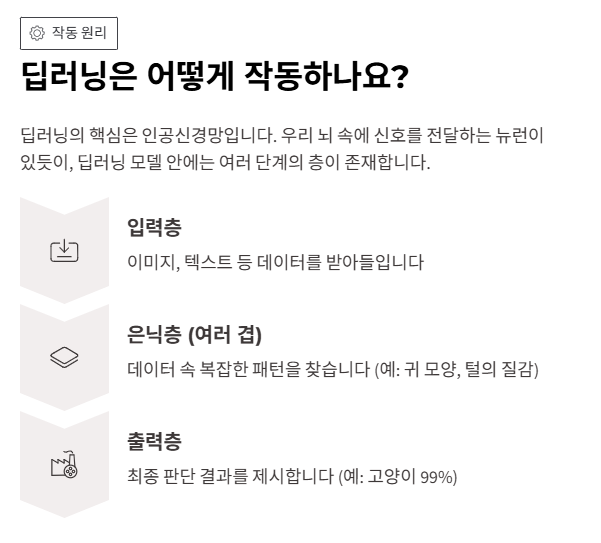 작동 원리

딥러닝은 어떻게 작동하나요?

딥러닝의 핵심은 인공신경망입니다. 우리 뇌 속에 신호를 전달하는 뉴런이 있듯이, 딥러닝 모델 안에는 여러 단계의 층이 존재합니다.

입력층

이미지, 텍스트 등 데이터를 받아들입니다

은닉층 (여러 겹)

데이터 속 복잡한 패턴을 찾습니다 (예: 귀 모양, 털의 질감)

출력층

최종 판단 결과를 제시합니다 (예: 고양이 99%)