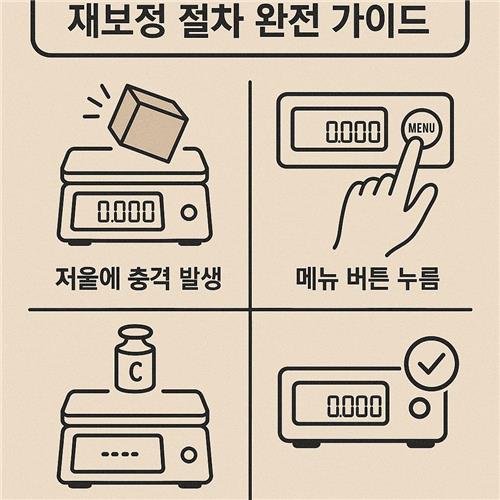 재보정 절차 완전 가이드

0.000

저울에 충격 발생

0.000

MENU

메뉴 버튼 누름

C

----

0.000