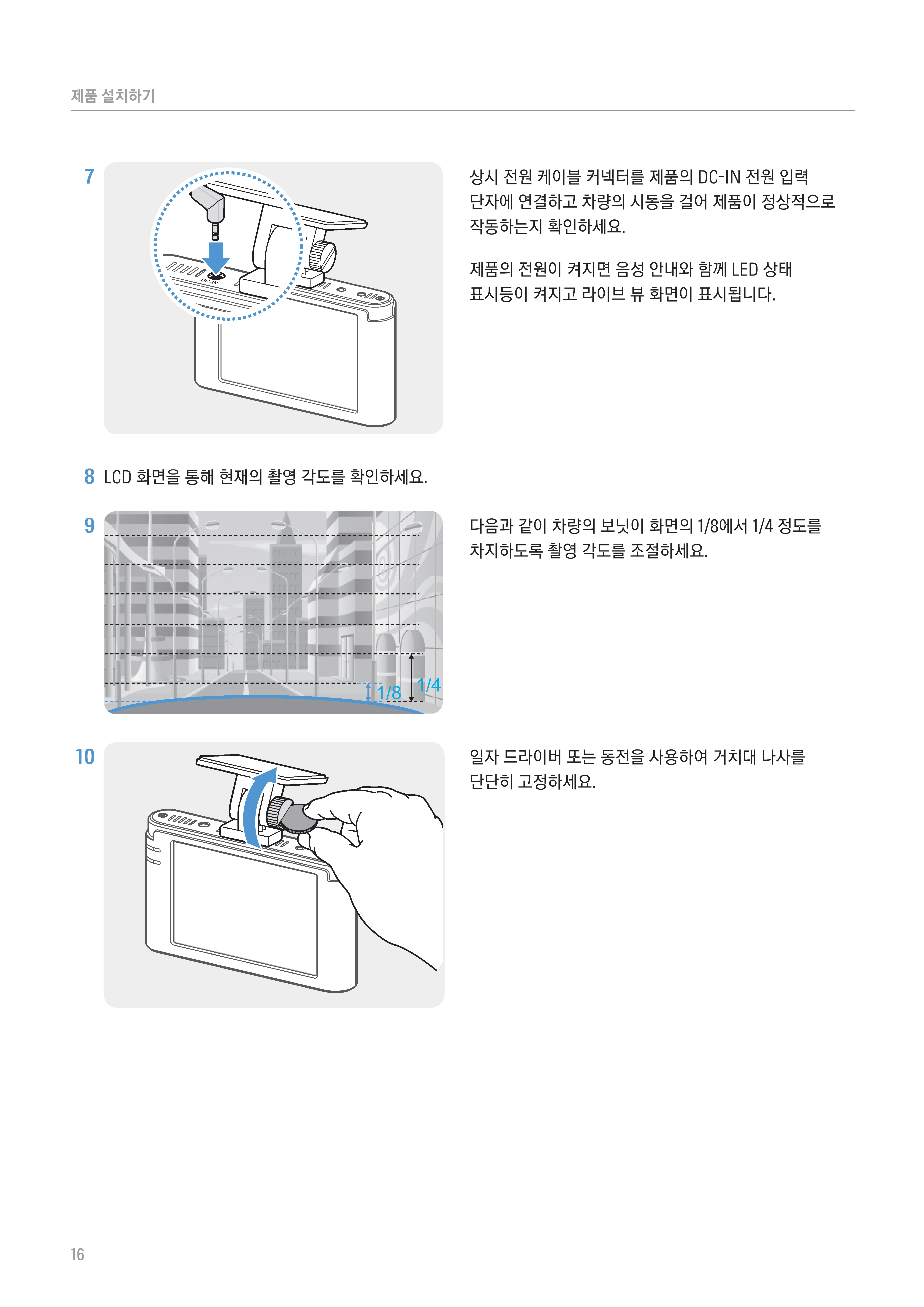 제품 설치하기

7

DC-IN

상시 전원 케이블 커넥터를 제품의 DC-IN 전원 입력 단자에 연결하고 차량의 시동을 걸어 제품이 정상적으로 작동하는지 확인하세요.

제품의 전원이 켜지면 음성 안내와 함께 LED 상태 표시등이 켜지고 라이브 뷰 화면이 표시됩니다.

8 LCD 화면을 통해 현재의 촬영 각도를 확인하세요.

9

1/8

1/4

다음과 같이 차량의 보닛이 화면의 1/8에서 1/4 정도를 차지하도록 촬영 각도를 조절하세요.

10

일자 드라이버 또는 동전을 사용하여 거치대 나사를 단단히 고정하세요.

16