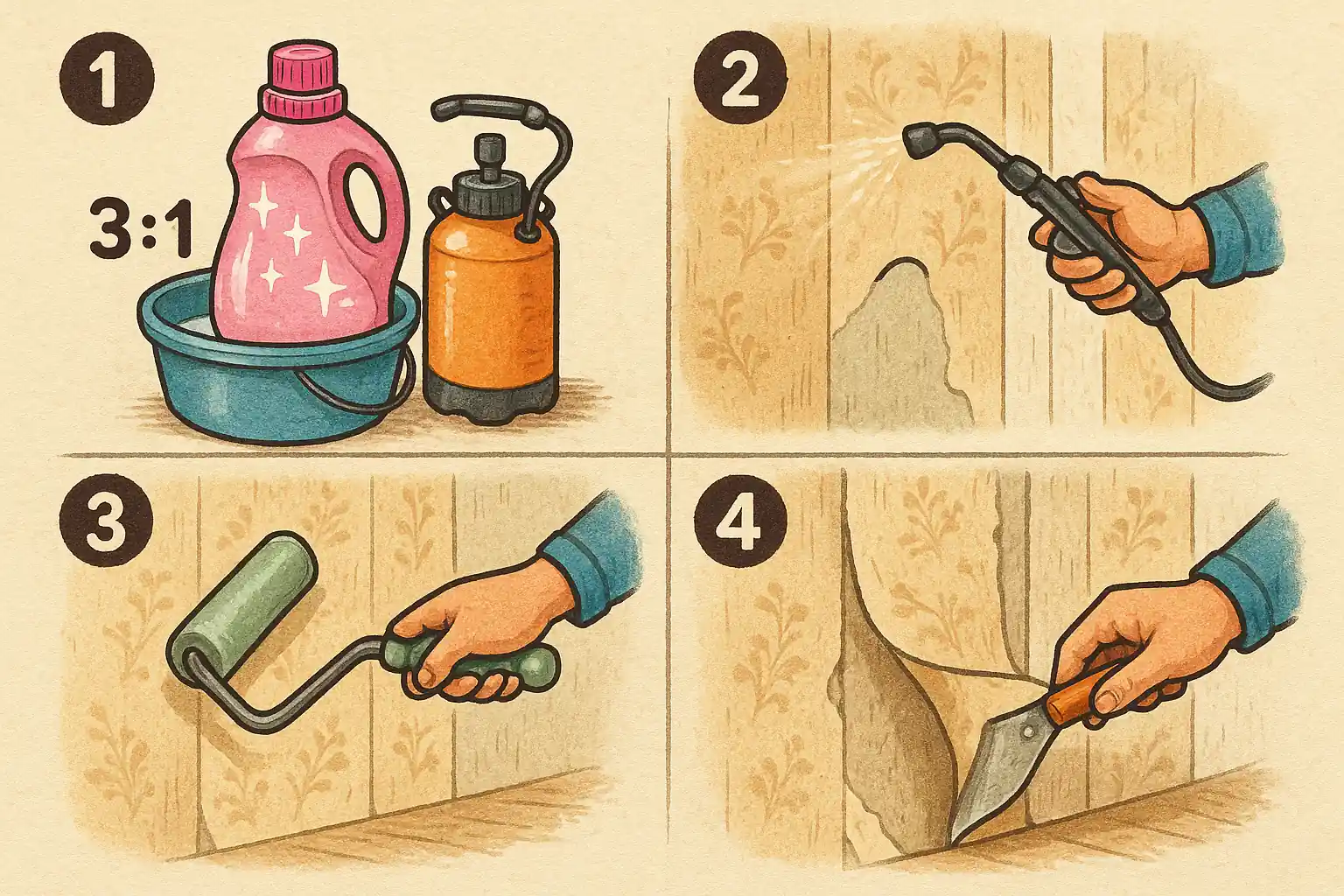 1

3:1

2

3

4