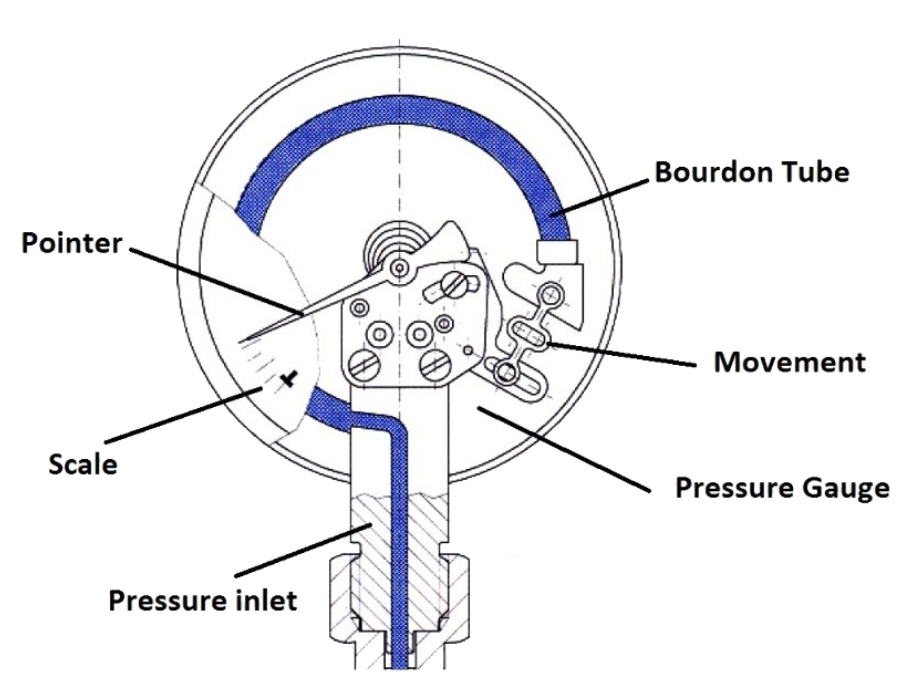 Bourdon Tube

Pointer

Movement

Scale

Pressure Gauge

Pressure inlet