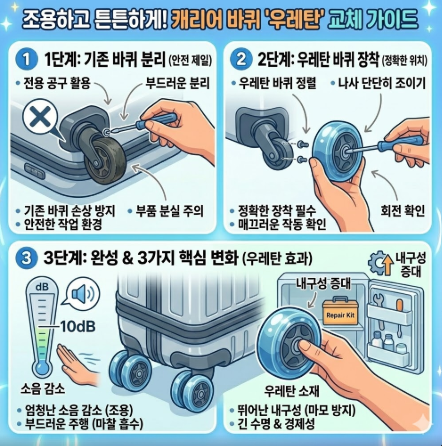 조용하고 튼튼하게! 캐리어 바퀴 '우레탄' 교체 가이드

1 1단계: 기존 바퀴 분리 (안전 제일)

• 전용 공구 활용
부드러운 분리

• 기존 바퀴 손상 방지
• 안전한 작업 환경
• 부품 분실 주의

2 2단계: 우레탄 바퀴 장착 (정확한 위치)

• 우레탄 바퀴 정렬
• 나사 단단히 조이기

• 정확한 장착 필수
• 매끄러운 작동 확인
회전 확인

3 3단계: 완성 & 3가지 핵심 변화 (우레탄 효과)

dB
10dB
소음 감소

• 엄청난 소음 감소 (조용)
• 부드러운 주행 (마찰 흡수)

내구성 증대
내구성 증대
Repair Kit
우레탄 소재

• 뛰어난 내구성 (마모 방지)
• 긴 수명 & 경제성