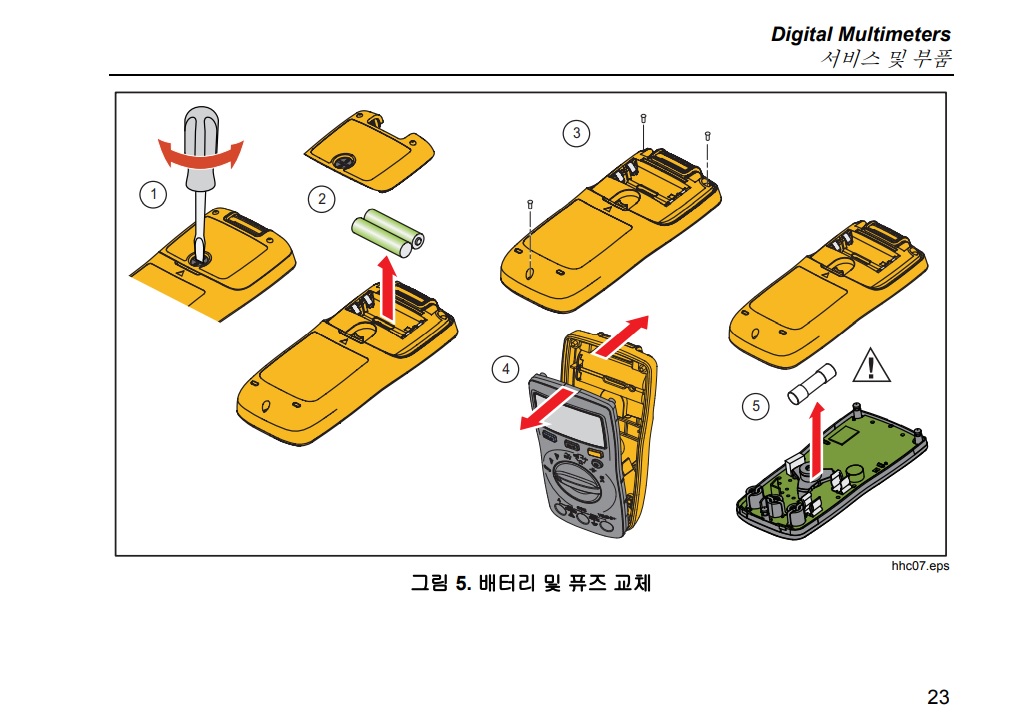 Digital Multimeters
서비스 및 부품

1
2
3
4
5

hhc07.eps

그림 5. 배터리 및 퓨즈 교체

23