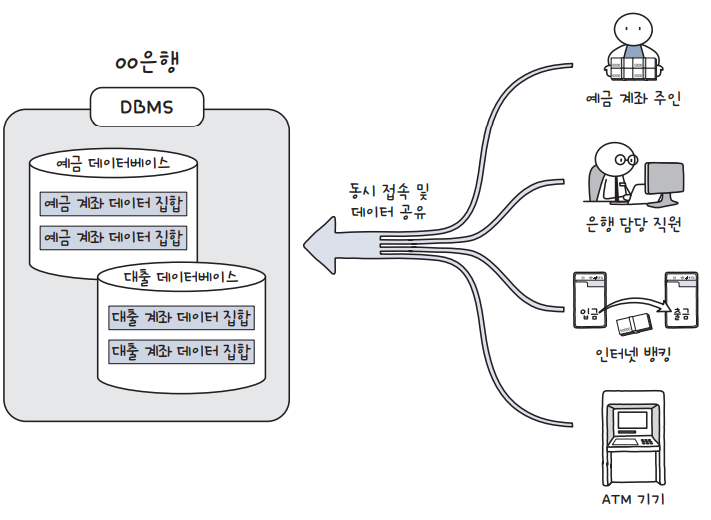 OO은행

DBMS

예금 데이터베이스

예금 계좌 데이터 집합

예금 계좌 데이터 집합

대출 데이터베이스

대출 계좌 데이터 집합

대출 계좌 데이터 집합

동시 접속 및 데이터 공유

예금 계좌 주인

은행 담당 직원

입금

출금

인터넷 뱅킹

ATM 기기