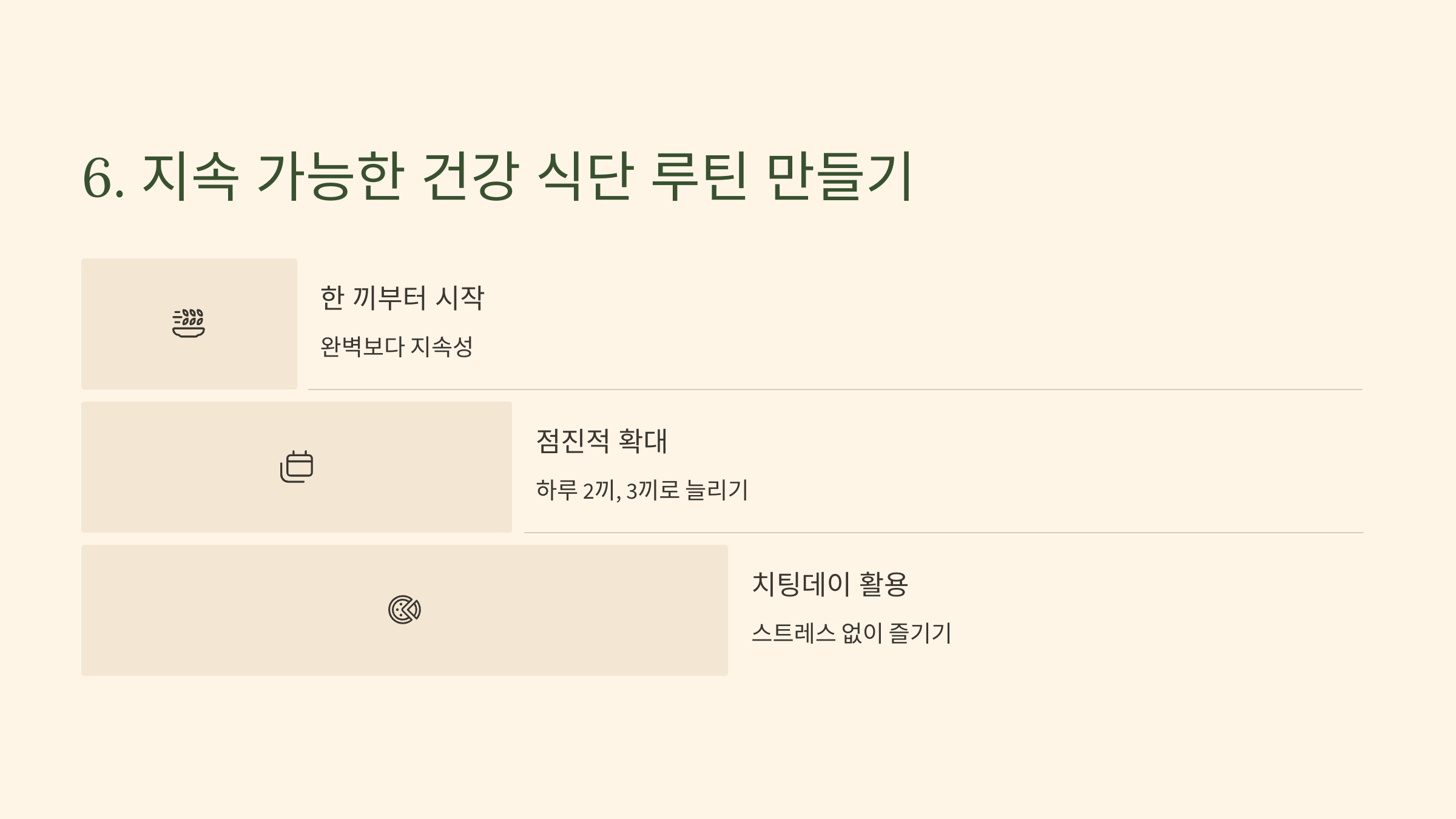 6. 지속 가능한 건강 식단 루틴 만들기

한 끼부터 시작

완벽보다 지속성

점진적 확대

하루 2끼, 3끼로 늘리기

치팅데이 활용

스트레스 없이 즐기기