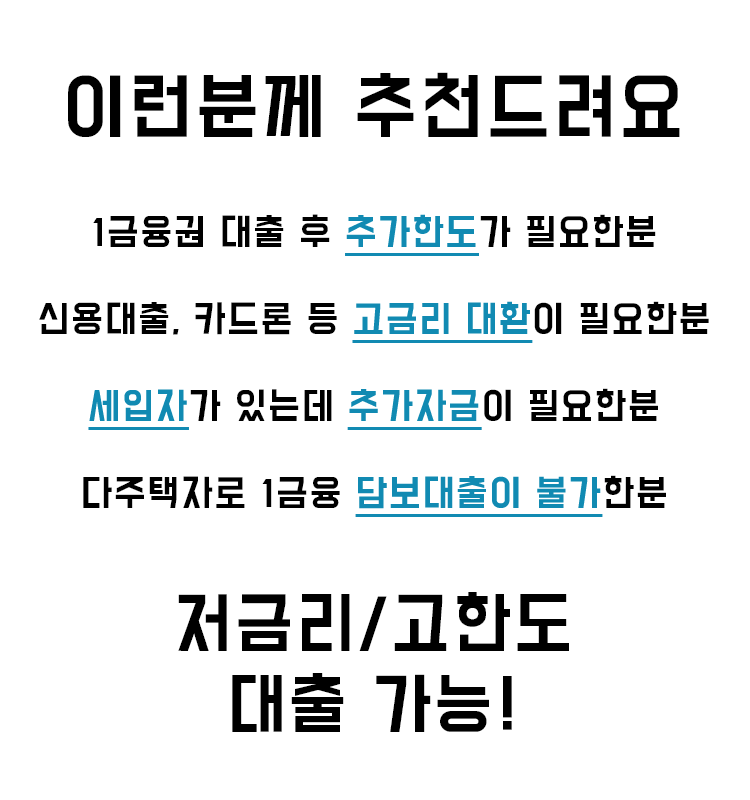 이런분께 추천드려요

1금융권 대출 후 추가한도가 필요한분

신용대출, 카드론 등 고금리 대환이 필요한분

세입자가 있는데 추가자금이 필요한분

다주택자로 1금융 담보대출이 불가한분

저금리/고한도
대출 가능!