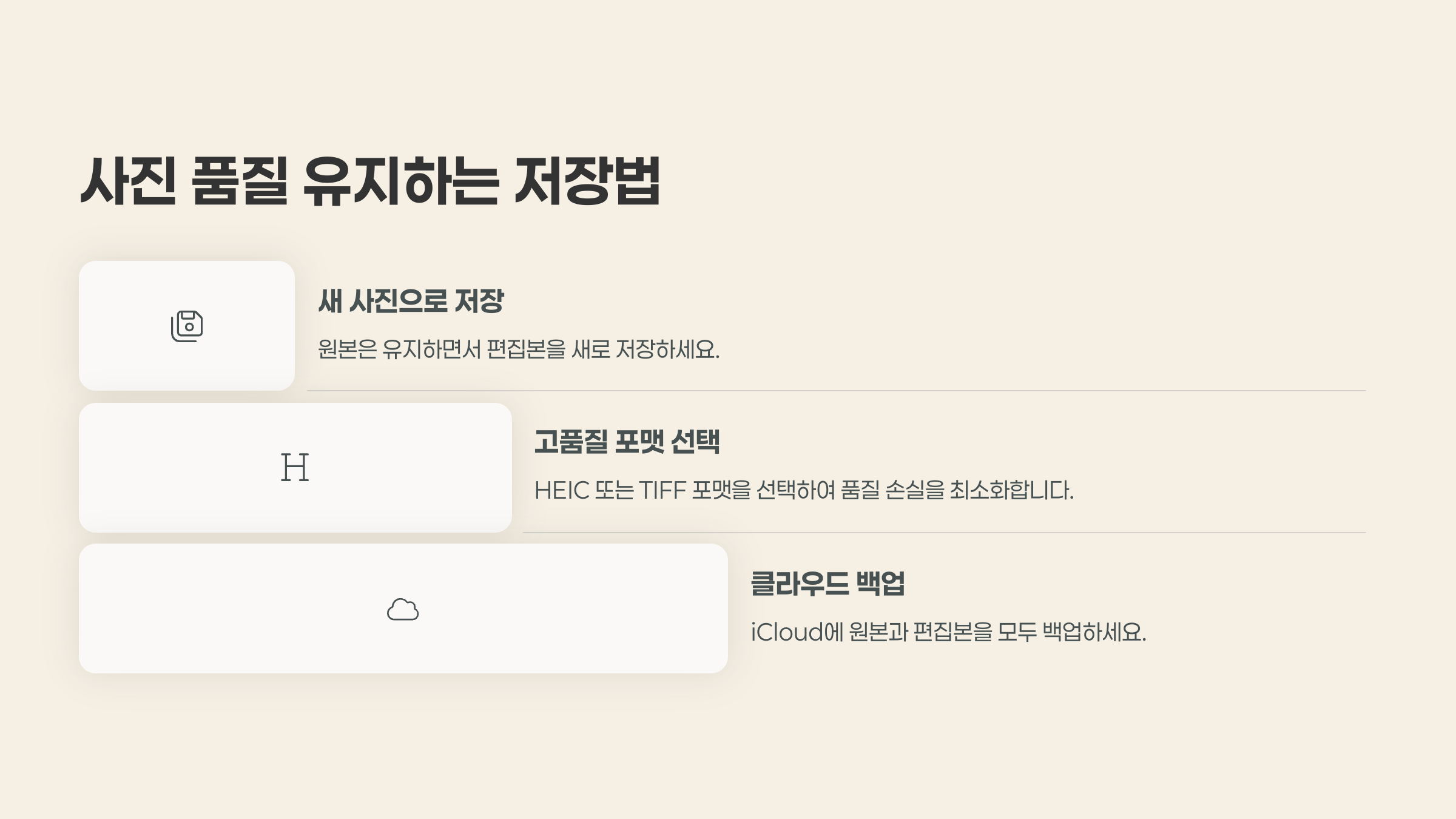 사진 품질 유지하는 저장법

새 사진으로 저장

원본은 유지하면서 편집본을 새로 저장하세요.

H

고품질 포맷 선택

HEIC 또는 TIFF 포맷을 선택하여 품질 손실을 최소화합니다.

클라우드 백업

iCloud에 원본과 편집본을 모두 백업하세요.