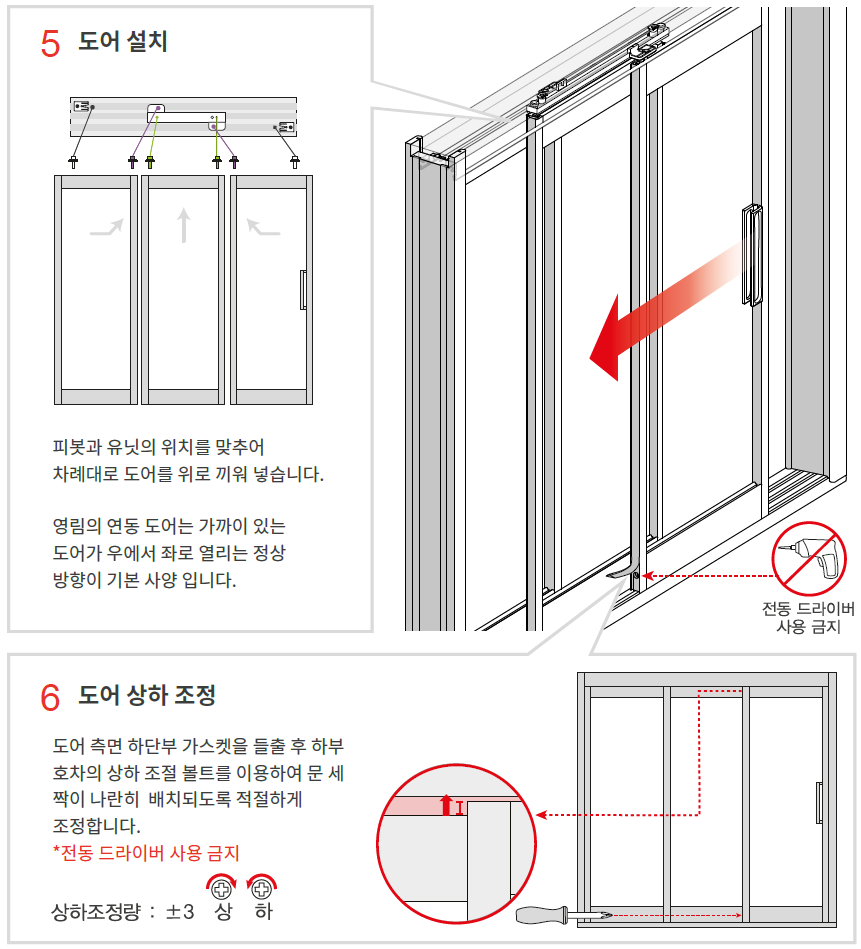 5 도어 설치

피봇과 유닛의 위치를 맞추어 차례대로 도어를 위로 끼워 넣습니다.

영림의 연동 도어는 가까이 있는 도어가 우에서 좌로 열리는 정상 방향이 기본 사양 입니다.

전동 드라이버 사용 금지

6 도어 상하 조정

도어 측면 하단부 가스켓을 들출 후 하부 호차의 상하 조절 볼트를 이용하여 문 세 짝이 나란히 배치되도록 적절하게 조정합니다.
*전동 드라이버 사용 금지

상하조정량 : ±3 상 하