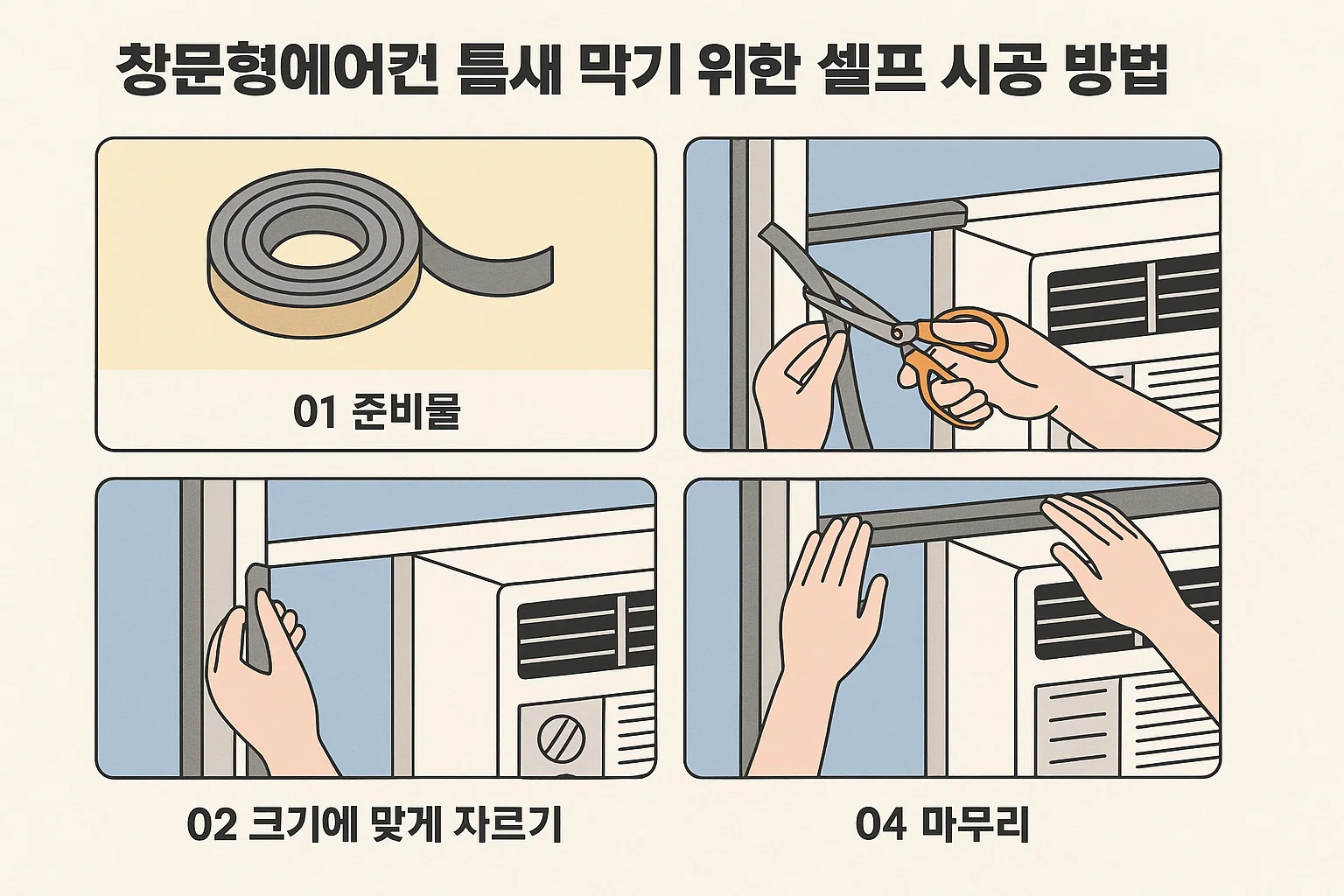 창문형에어컨 틈새 막기 위한 셀프 시공 방법

01 준비물

02 크기에 맞게 자르기

04 마무리