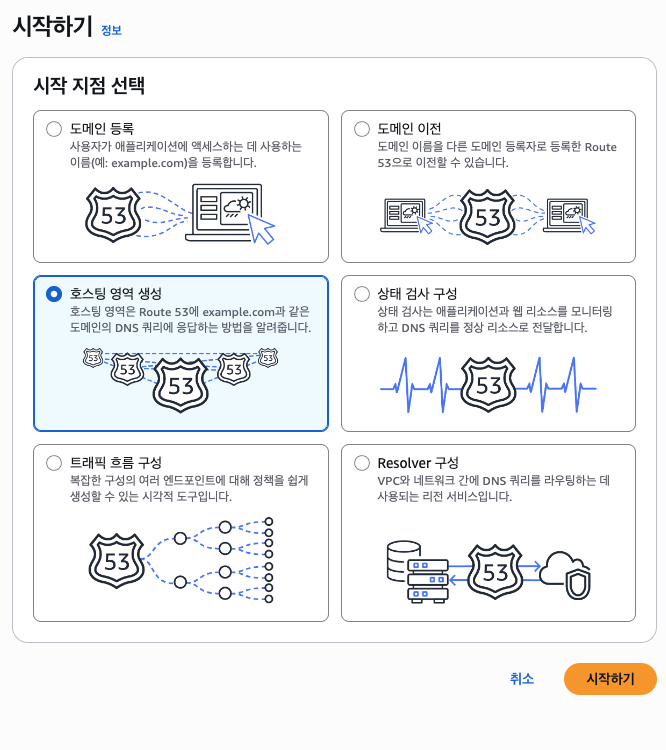 시작하기 정보

시작 지점 선택

도메인 등록
사용자가 애플리케이션에 액세스하는 데 사용하는 이름(예: example.com)을 등록합니다.

53

도메인 이전
도메인 이름을 다른 도메인 등록자로 등록한 Route 53으로 이전할 수 있습니다.

53

호스팅 영역 생성
호스팅 영역은 Route 53에 example.com과 같은 도메인의 DNS 쿼리에 응답하는 방법을 알려줍니다.

53 53 53 53 53

상태 검사 구성
상태 검사는 애플리케이션과 웹 리소스를 모니터링하고 DNS 쿼리를 정상 리소스로 전달합니다.

53

트래픽 흐름 구성
복잡한 구성의 여러 엔드포인트에 대해 정책을 쉽게 생성할 수 있는 시각적 도구입니다.

53

Resolver 구성
VPC와 네트워크 간에 DNS 쿼리를 라우팅하는 데 사용되는 리전 서비스입니다.

53

취소 시작하기